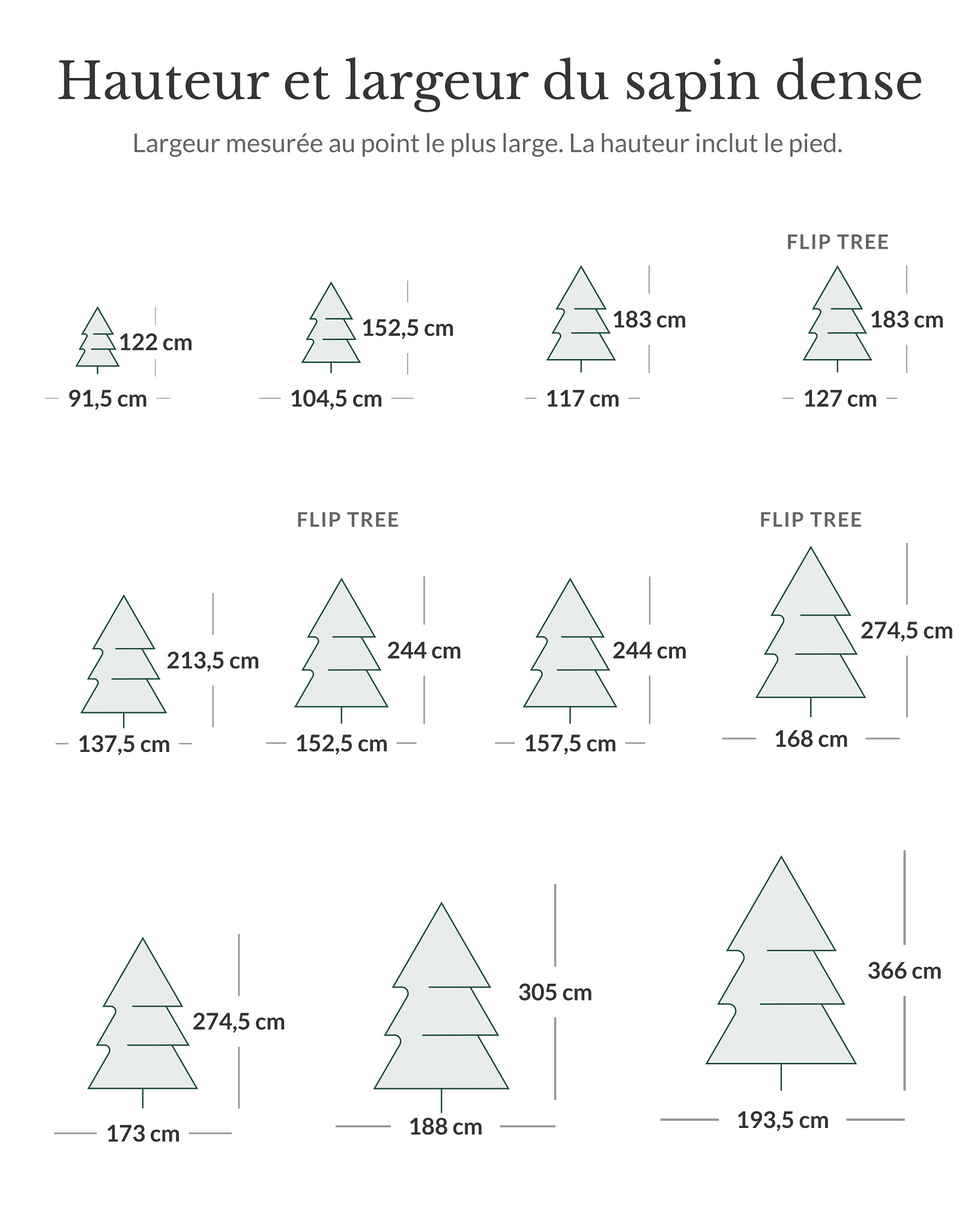 Hauteur et largeur du sapin dense

Largeur mesurée au point le plus large. La hauteur inclut le pied.

122 cm
91,5 cm

152,5 cm
104,5 cm

183 cm
117 cm

FLIP TREE
183 cm
127 cm

213,5 cm
137,5 cm

FLIP TREE
244 cm
152,5 cm

244 cm
157,5 cm

FLIP TREE
274,5 cm
168 cm

274,5 cm
173 cm

305 cm
188 cm

366 cm
193,5 cm