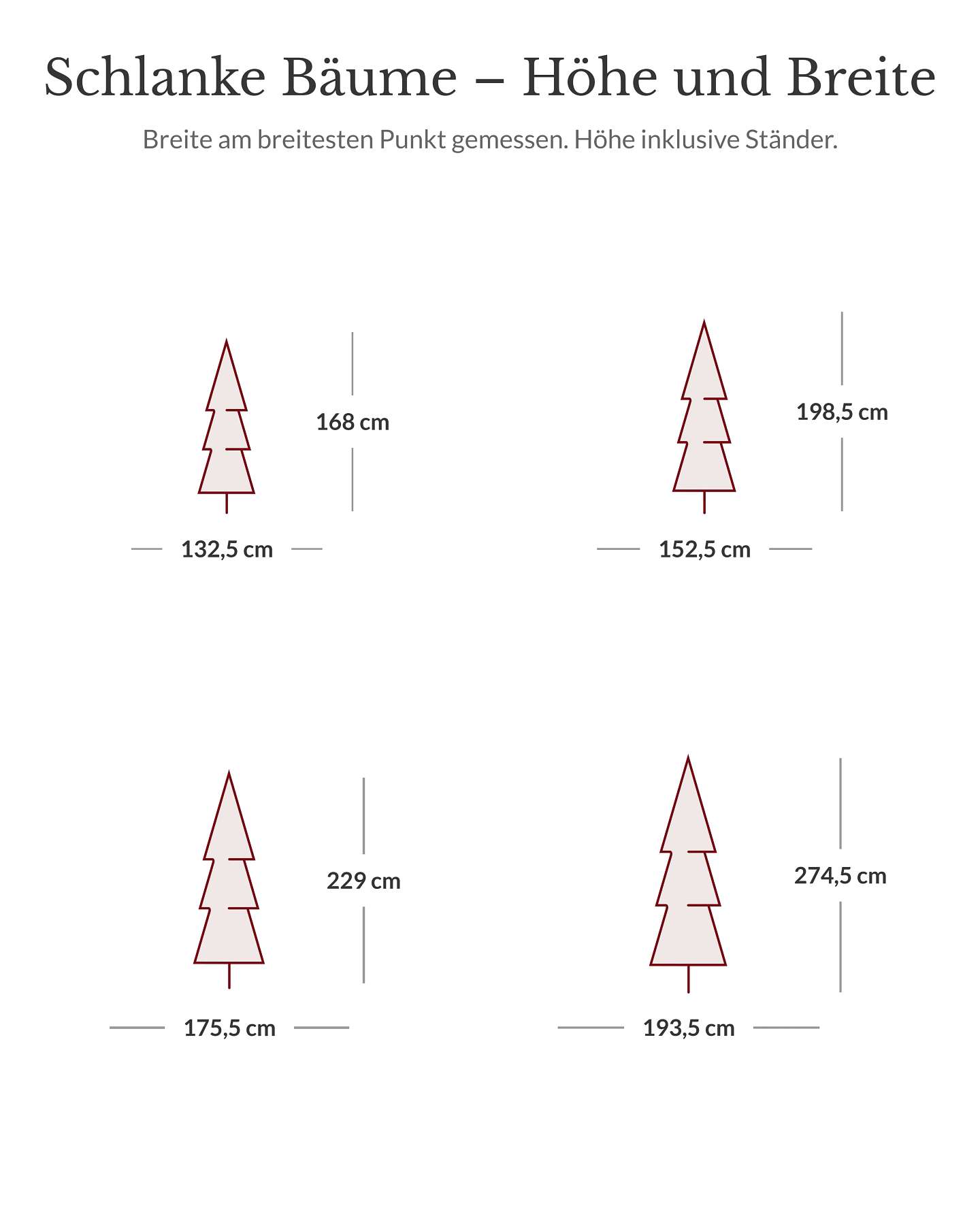 Schlanke Bäume – Höhe und Breite

Breite am breitesten Punkt gemessen. Höhe inklusive Ständer.

168 cm

132,5 cm

198,5 cm

152,5 cm

229 cm

175,5 cm

274,5 cm

193,5 cm