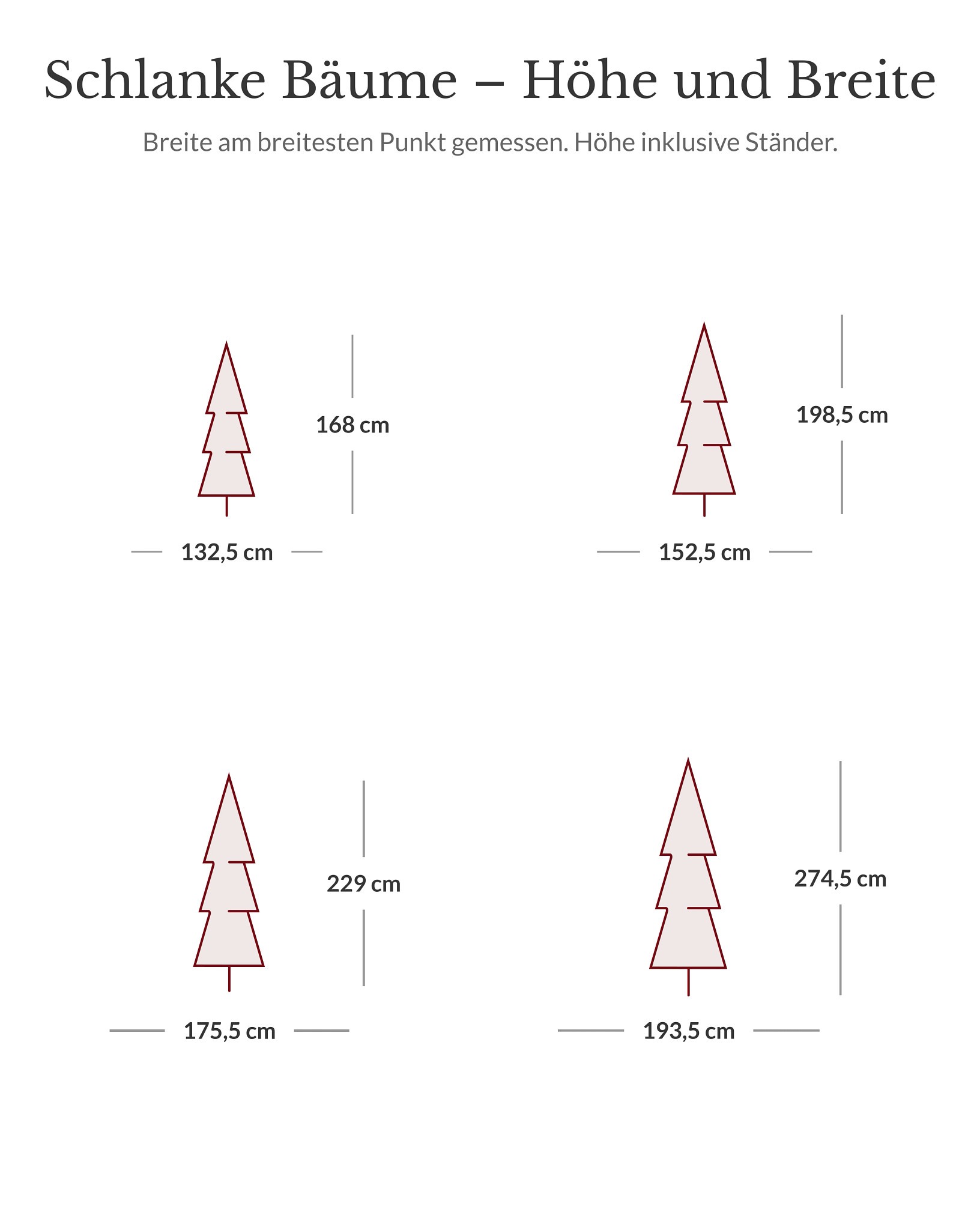 Schlanke Bäume – Höhe und Breite

Breite am breitesten Punkt gemessen. Höhe inklusive Ständer.

168 cm

132,5 cm

198,5 cm

152,5 cm

229 cm

175,5 cm

274,5 cm

193,5 cm