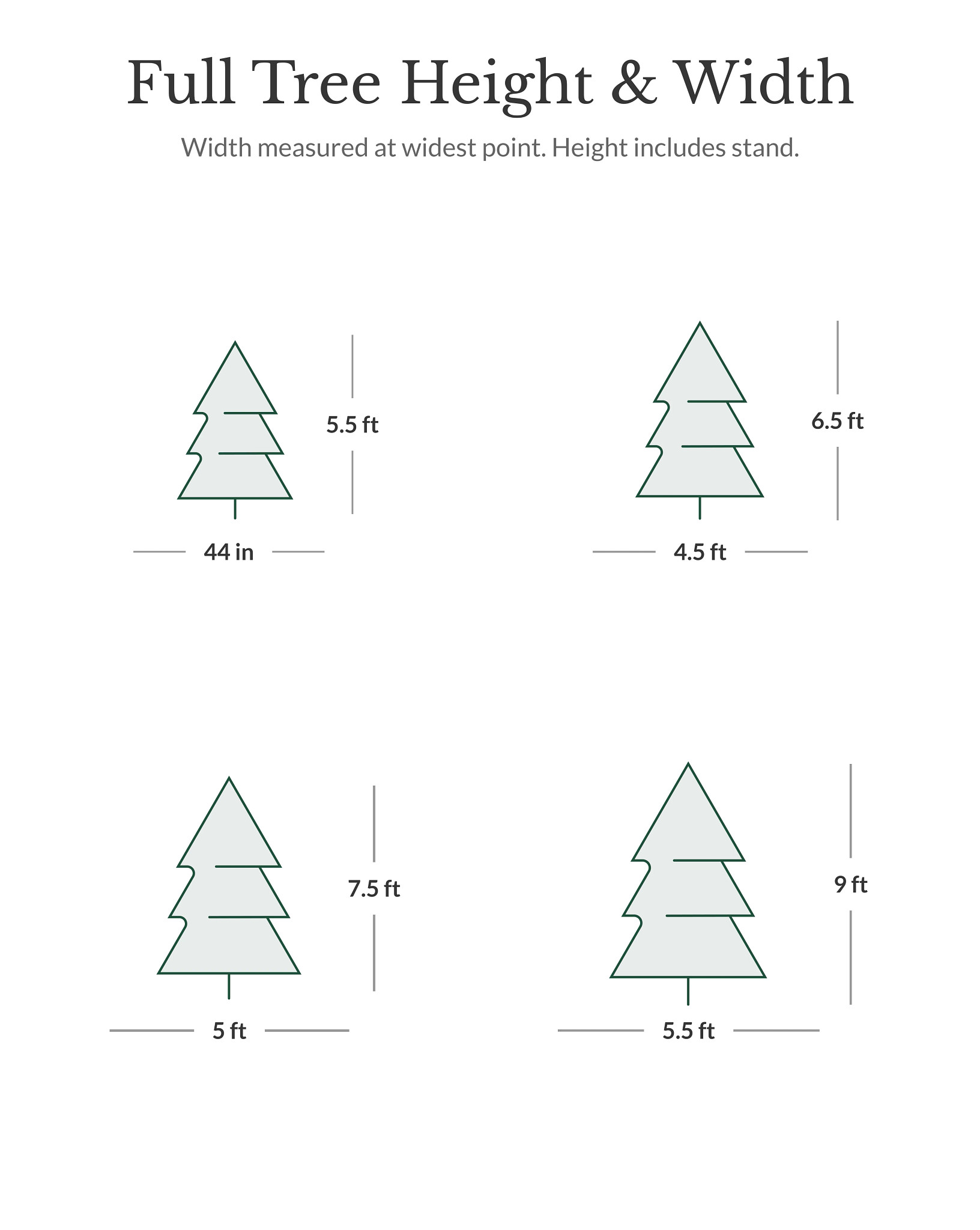 Full Tree Height & Width

Width measured at widest point. Height includes stand.

5.5 ft

44 in

6.5 ft

4.5 ft

7.5 ft

5 ft

9 ft

5.5 ft