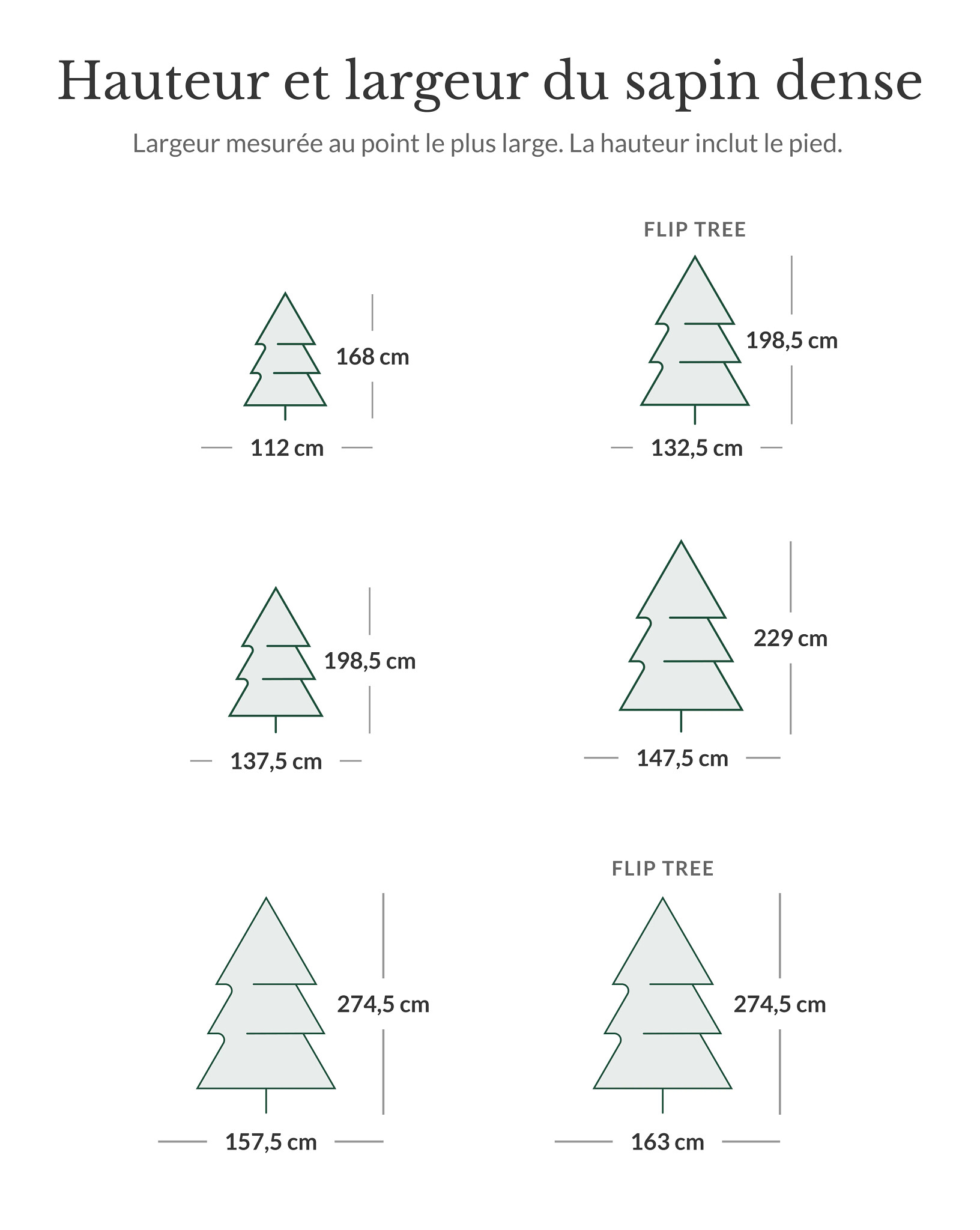 Hauteur et largeur du sapin dense

Largeur mesurée au point le plus large. La hauteur inclut le pied.

168 cm

112 cm

FLIP TREE

198,5 cm

132,5 cm

198,5 cm

137,5 cm

229 cm

147,5 cm

274,5 cm

157,5 cm

FLIP TREE

274,5 cm

163 cm