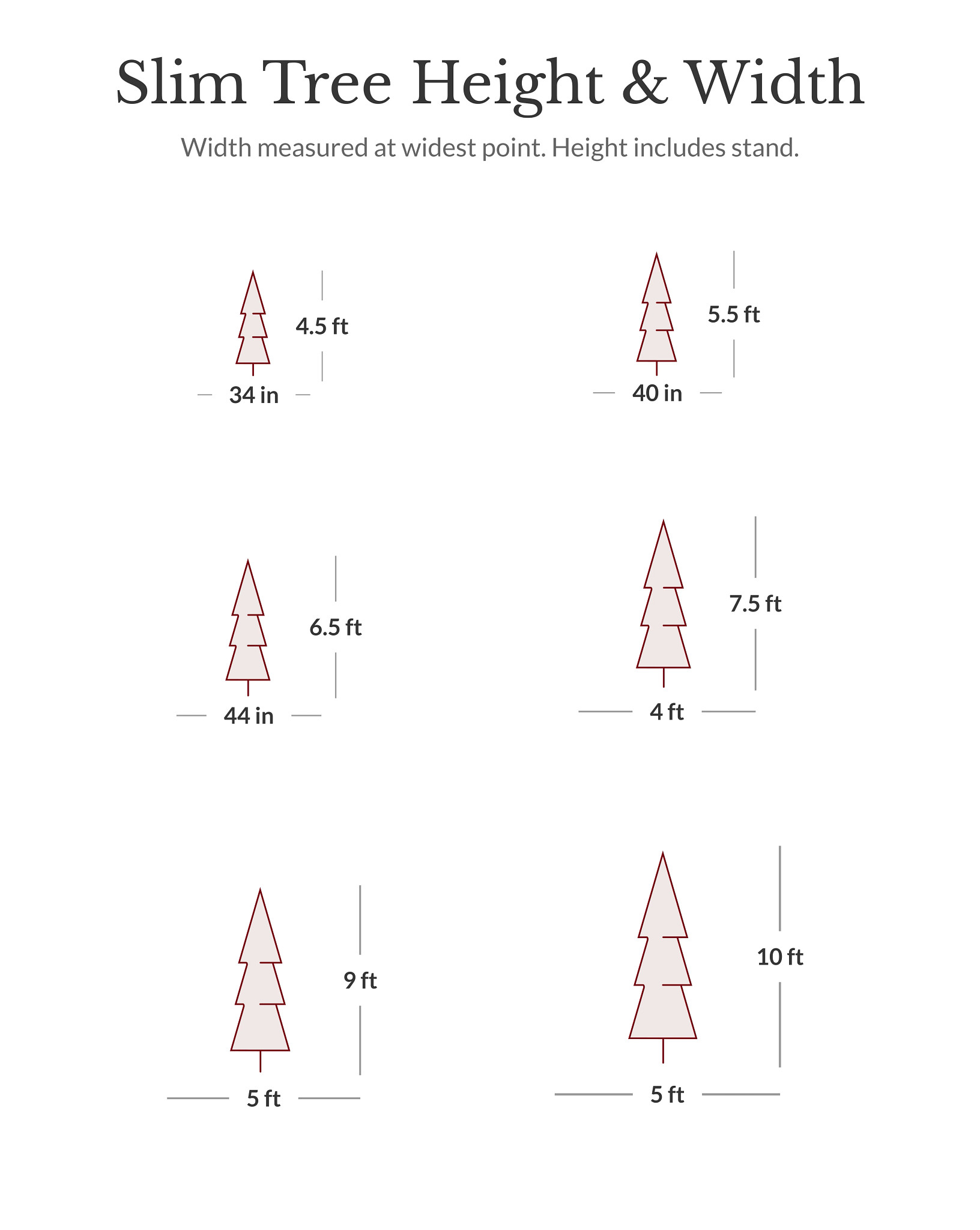 Slim Tree Height & Width

Width measured at widest point. Height includes stand.

4.5 ft

34 in

5.5 ft

40 in

6.5 ft

44 in

7.5 ft

4 ft

9 ft

5 ft

10 ft

5 ft