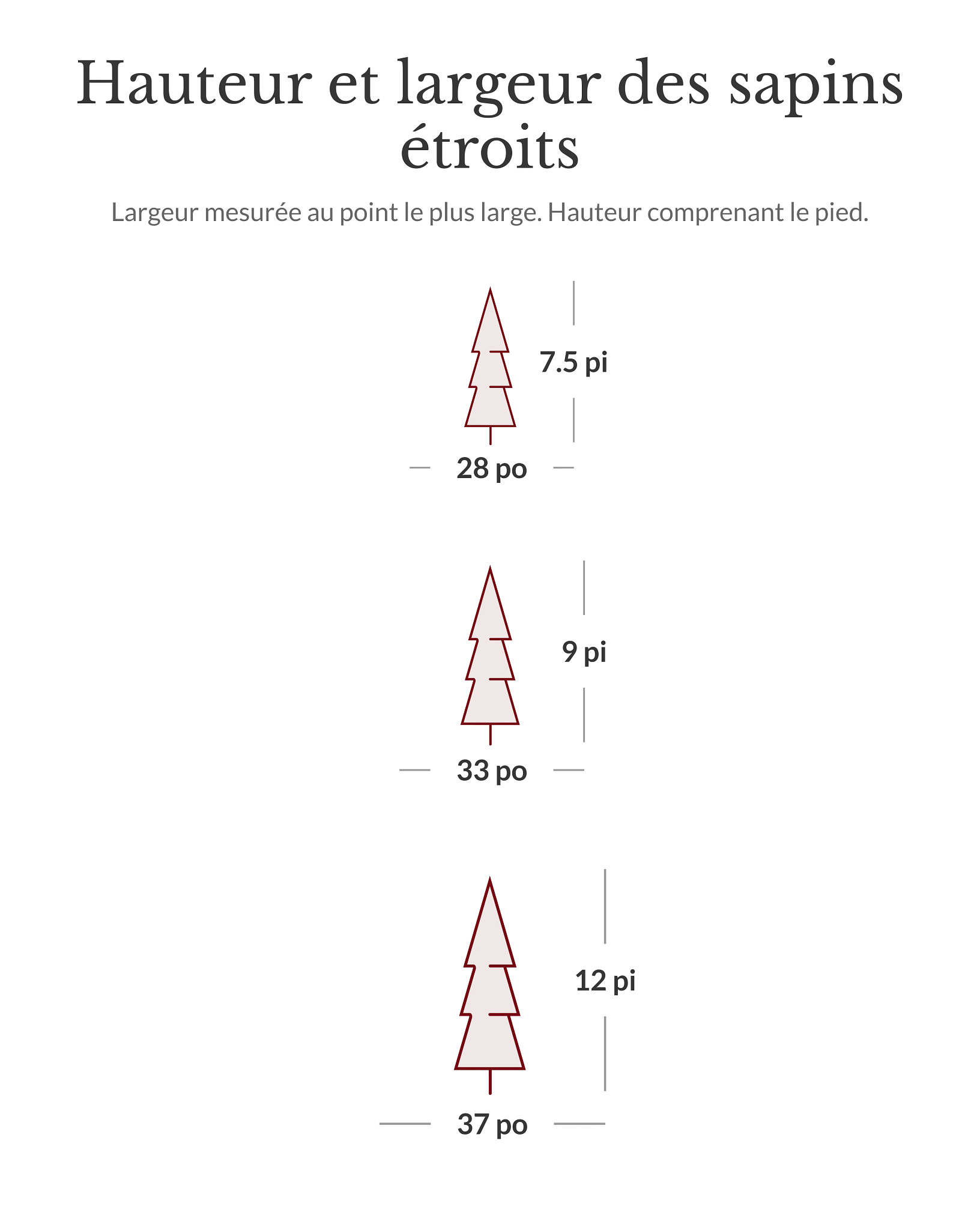 Hauteur et largeur des sapins étroits

Largeur mesurée au point le plus large. Hauteur comprenant le pied.

7.5 pi

28 po

9 pi

33 po

12 pi

37 po