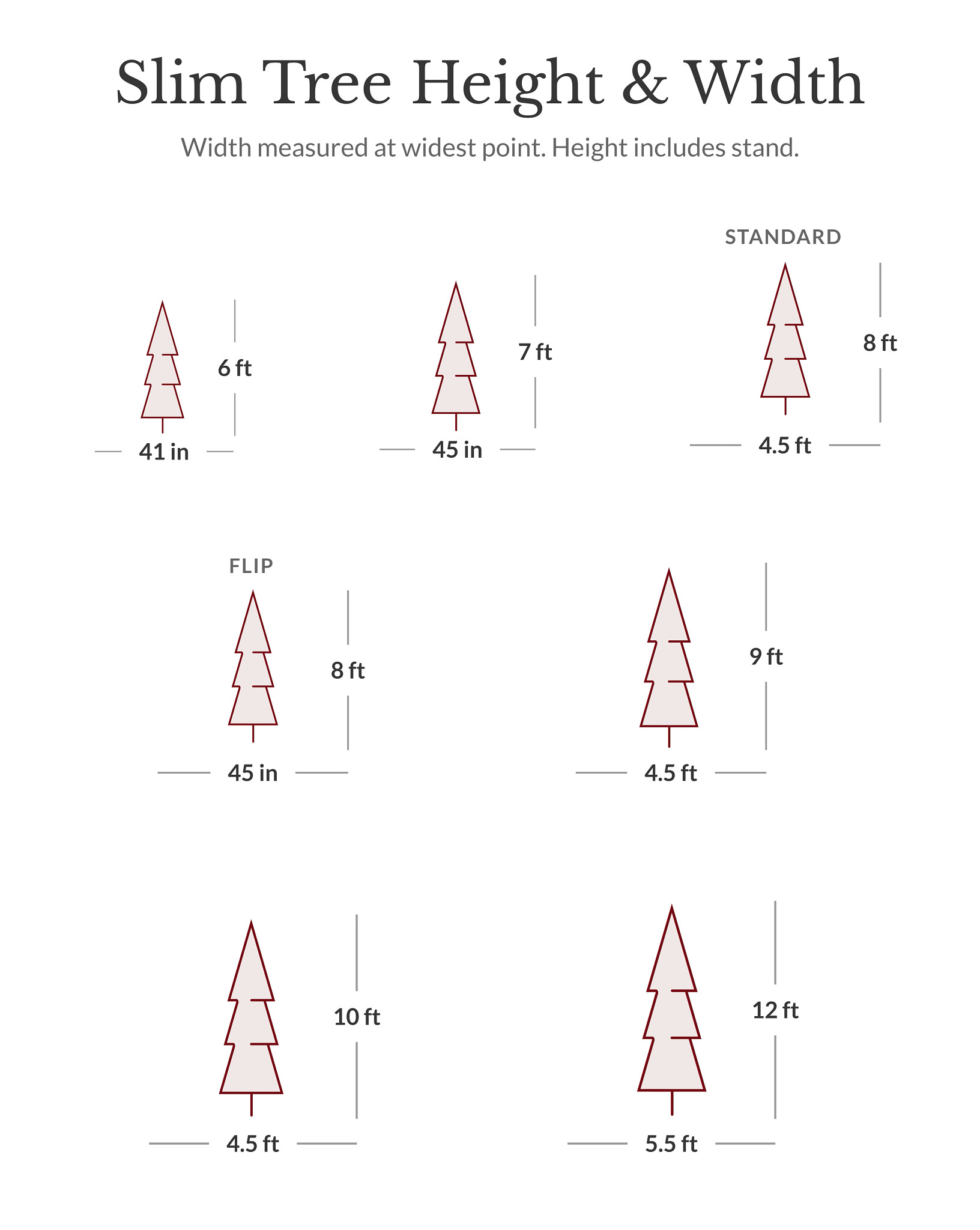 Slim Tree Height & Width

Width measured at widest point. Height includes stand.

6 ft
41 in

7 ft
45 in

STANDARD
8 ft
4.5 ft

FLIP
8 ft
45 in

9 ft
4.5 ft

10 ft
4.5 ft

12 ft
5.5 ft