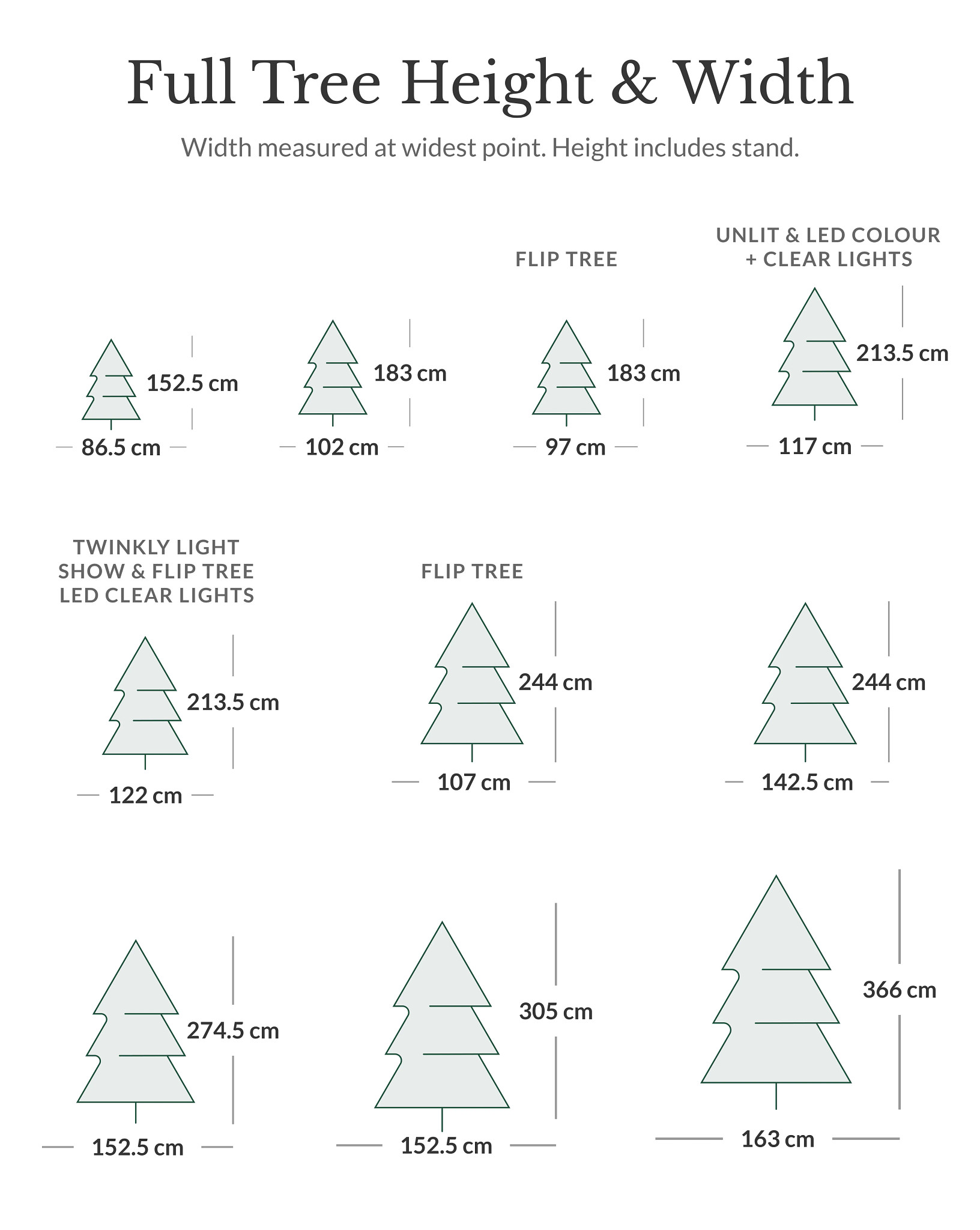 Full Tree Height & Width

Width measured at widest point. Height includes stand.

152.5 cm

86.5 cm

183 cm

102 cm

FLIP TREE

183 cm

97 cm

UNLIT & LED COLOUR + CLEAR LIGHTS

213.5 cm

117 cm

TWINKLY LIGHT SHOW & FLIP TREE LED CLEAR LIGHTS

213.5 cm

122 cm

FLIP TREE

244 cm

107 cm

244 cm

142.5 cm

274.5 cm

152.5 cm

305 cm

152.5 cm

366 cm

163 cm