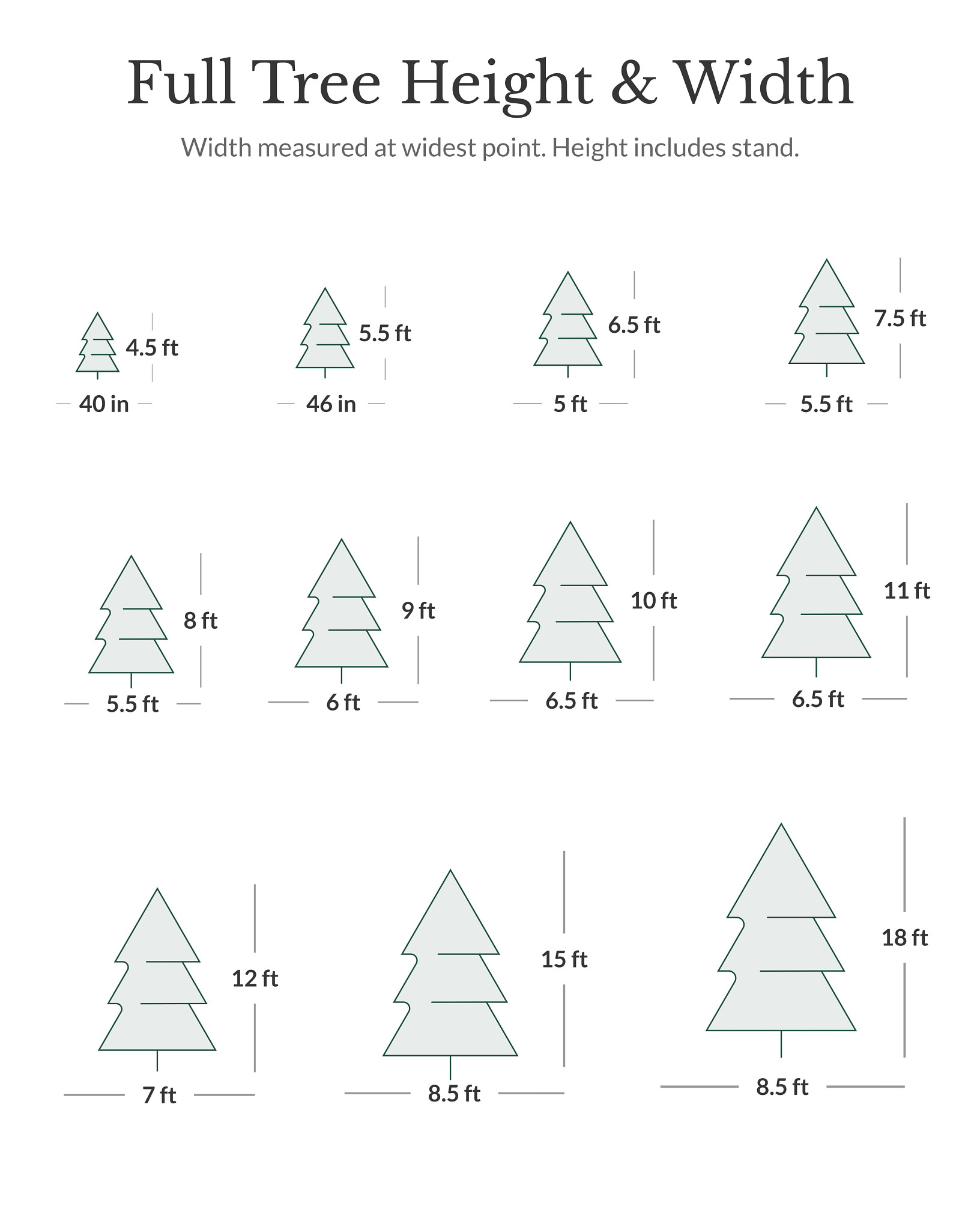 Full Tree Height & Width

Width measured at widest point. Height includes stand.

4.5 ft
40 in

5.5 ft
46 in

6.5 ft
5 ft

7.5 ft
5.5 ft

8 ft
5.5 ft

9 ft
6 ft

10 ft
6.5 ft

11 ft
6.5 ft

12 ft
7 ft

15 ft
8.5 ft

18 ft
8.5 ft