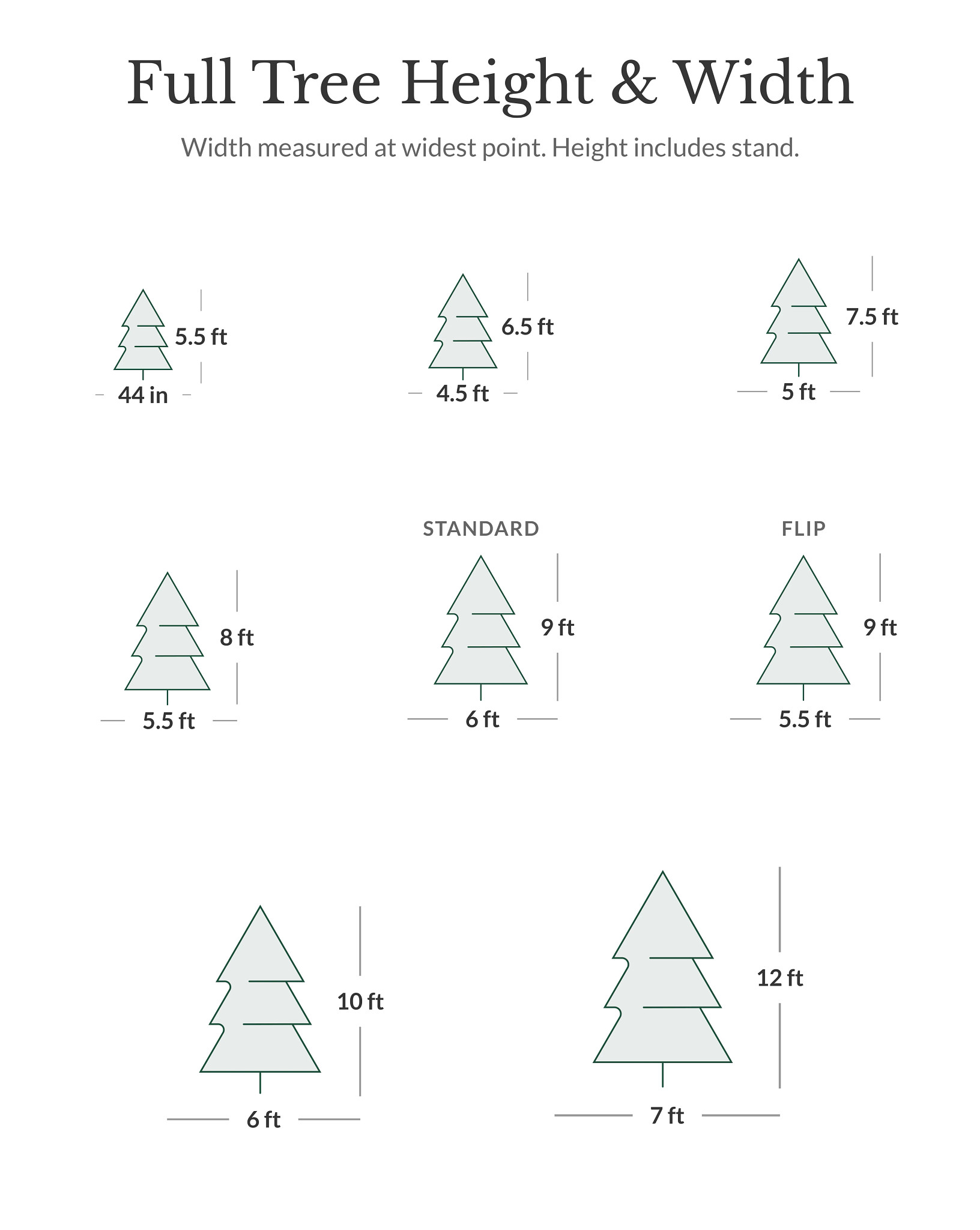 Full Tree Height & Width

Width measured at widest point. Height includes stand.

5.5 ft
44 in

6.5 ft
4.5 ft

7.5 ft
5 ft

8 ft
5.5 ft

STANDARD
9 ft
6 ft

FLIP
9 ft
5.5 ft

10 ft
6 ft

12 ft
7 ft