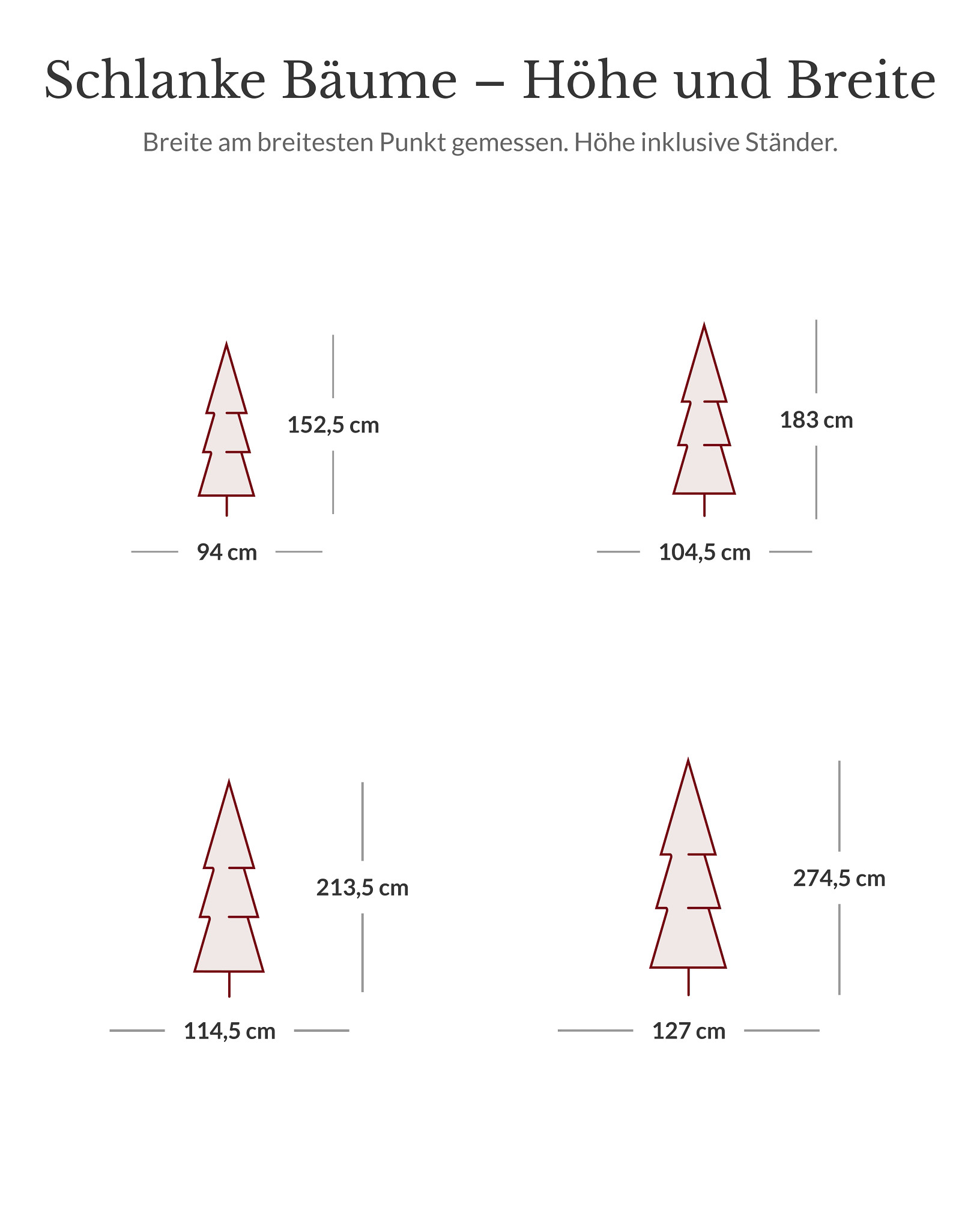 Schlanke Bäume – Höhe und Breite

Breite am breitesten Punkt gemessen. Höhe inklusive Ständer.

152,5 cm

94 cm

183 cm

104,5 cm

213,5 cm

114,5 cm

274,5 cm

127 cm