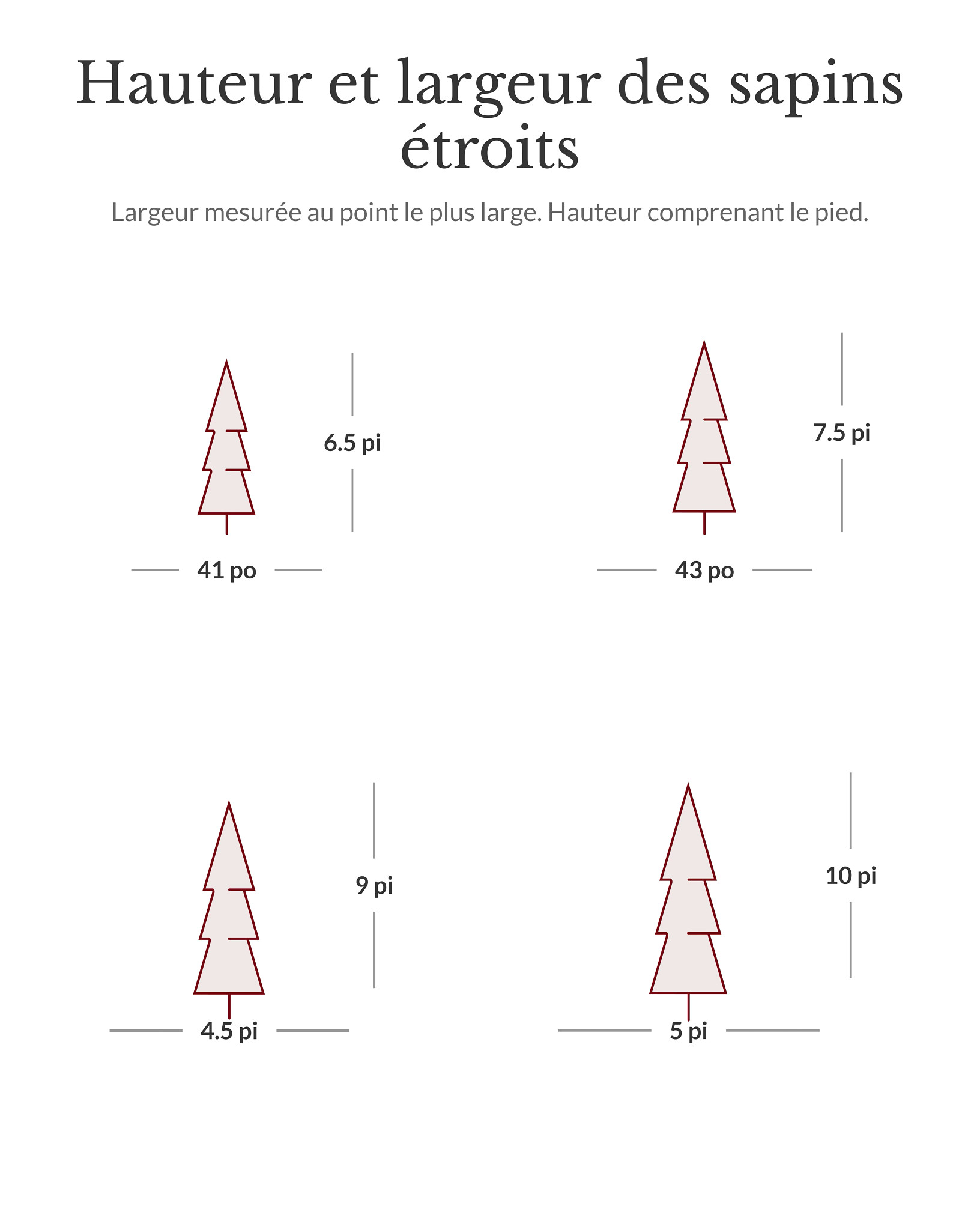 Hauteur et largeur des sapins étroits

Largeur mesurée au point le plus large. Hauteur comprenant le pied.

6.5 pi

41 po

7.5 pi

43 po

9 pi

4.5 pi

10 pi

5 pi