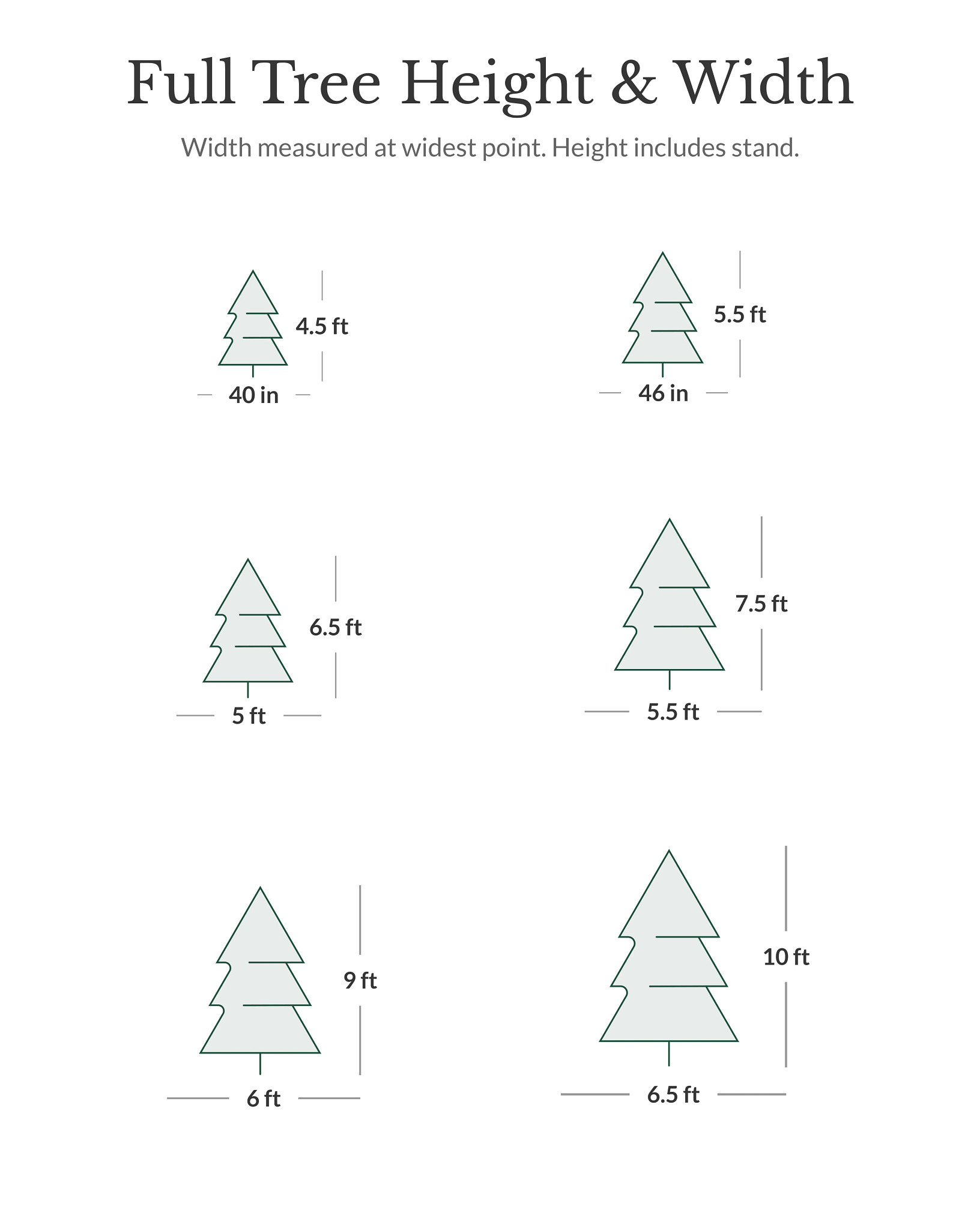 Full Tree Height & Width

Width measured at widest point. Height includes stand.

4.5 ft
40 in

5.5 ft
46 in

6.5 ft
5 ft

7.5 ft
5.5 ft

9 ft
6 ft

10 ft
6.5 ft