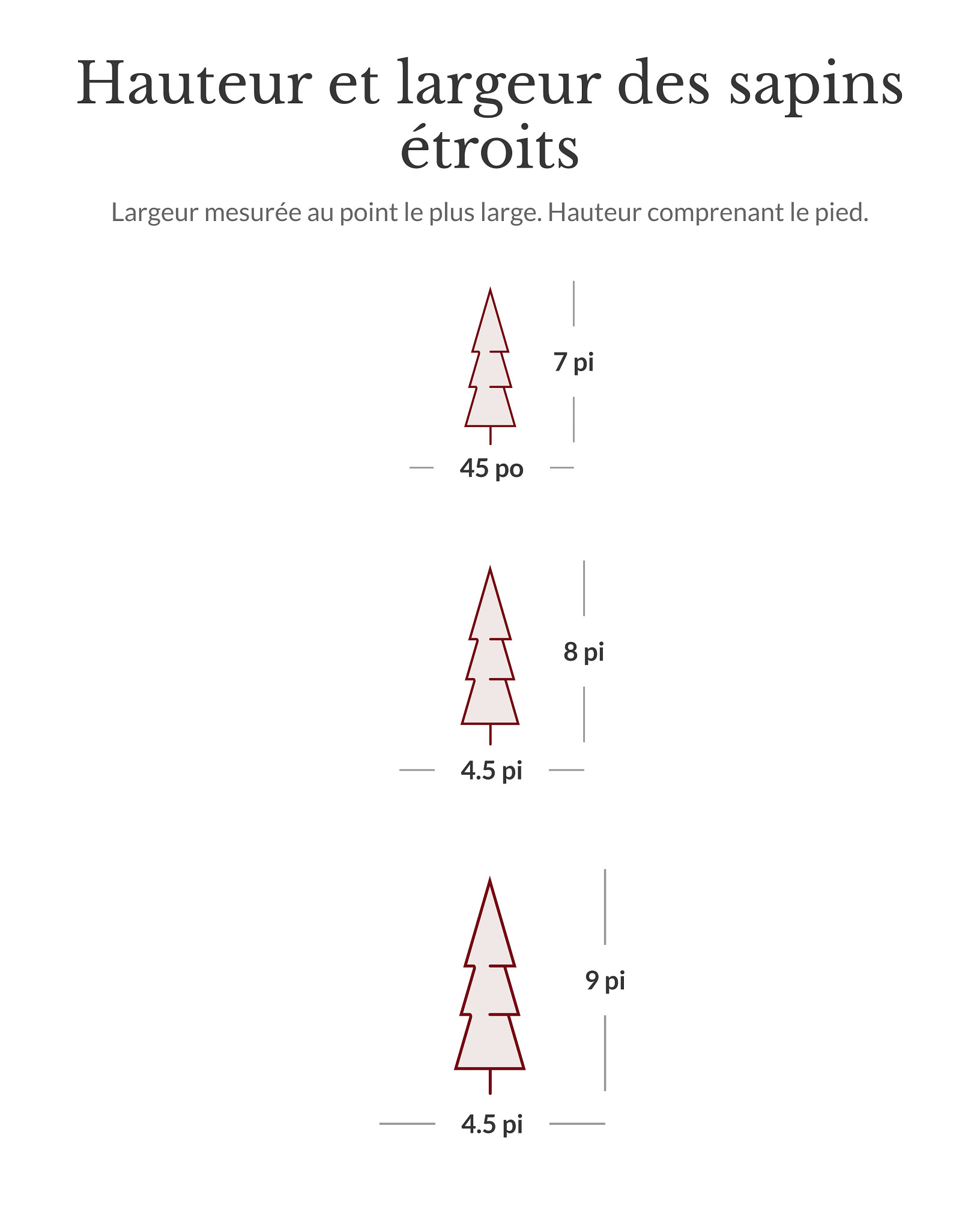 Hauteur et largeur des sapins étroits

Largeur mesurée au point le plus large. Hauteur comprenant le pied.

7 pi

45 po

8 pi

4.5 pi

9 pi

4.5 pi