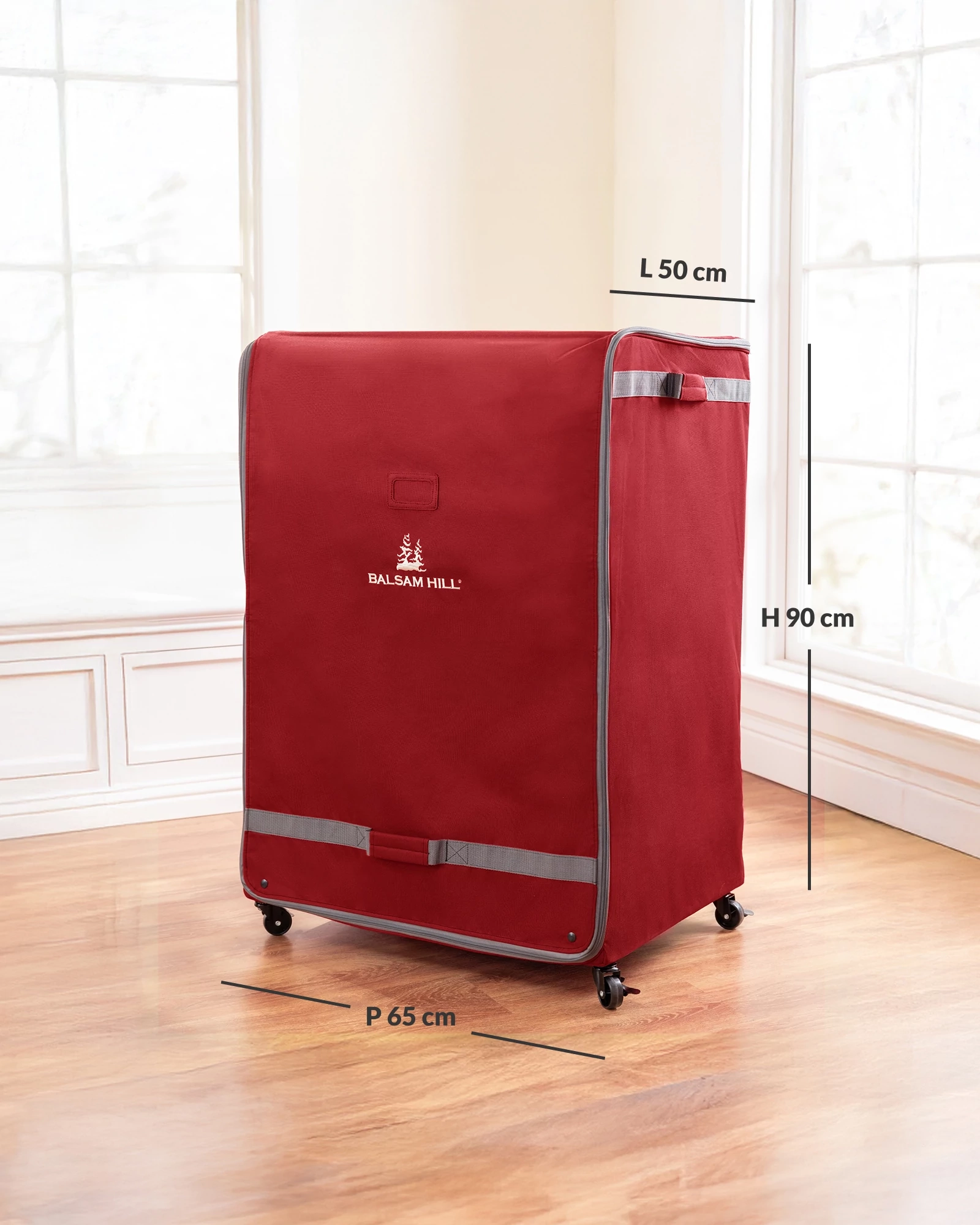 L 50 cm

BALSAM HILL®

H 90 cm

P 65 cm