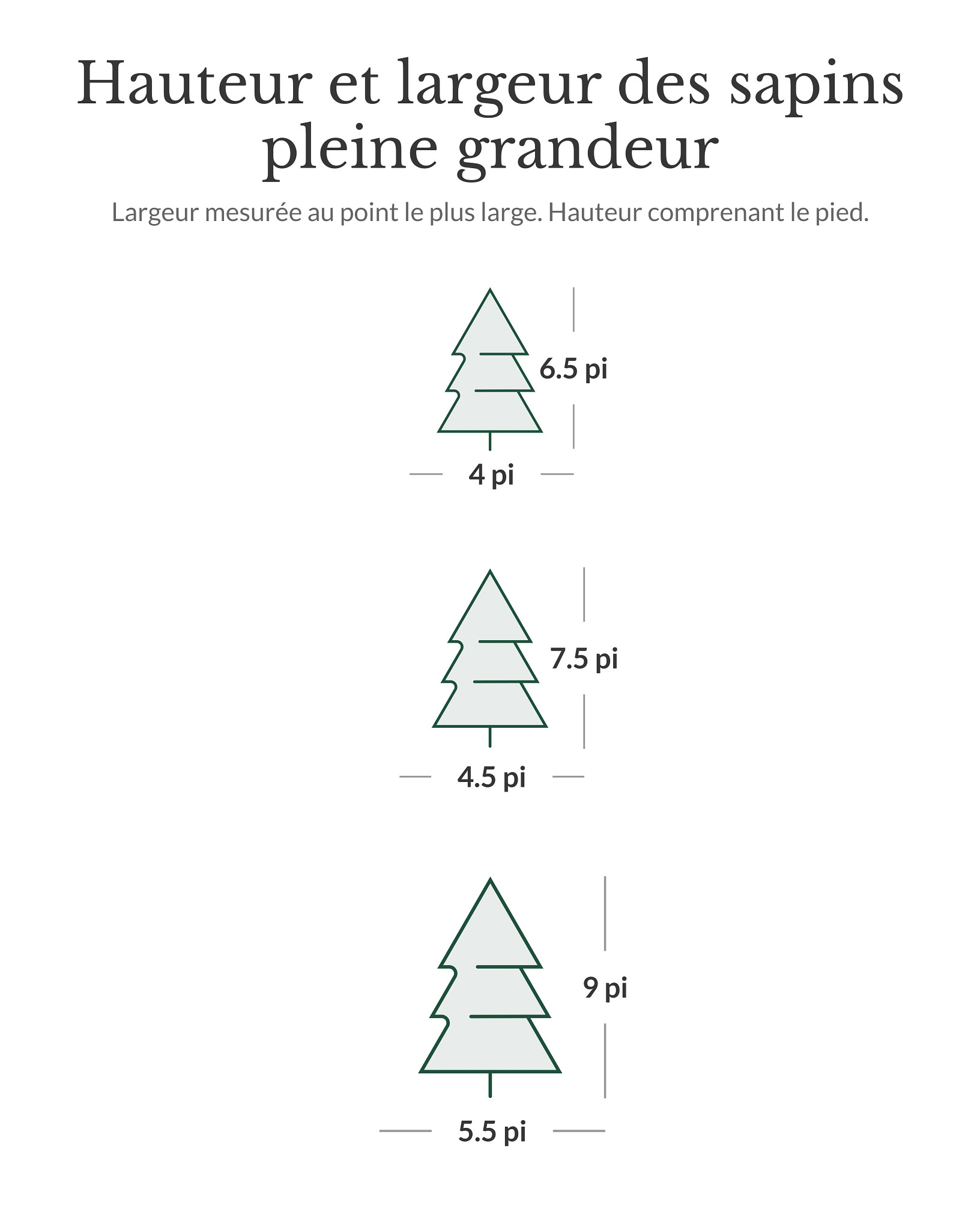 Hauteur et largeur des sapins pleine grandeur

Largeur mesurée au point le plus large. Hauteur comprenant le pied.

6.5 pi

4 pi

7.5 pi

4.5 pi

9 pi

5.5 pi