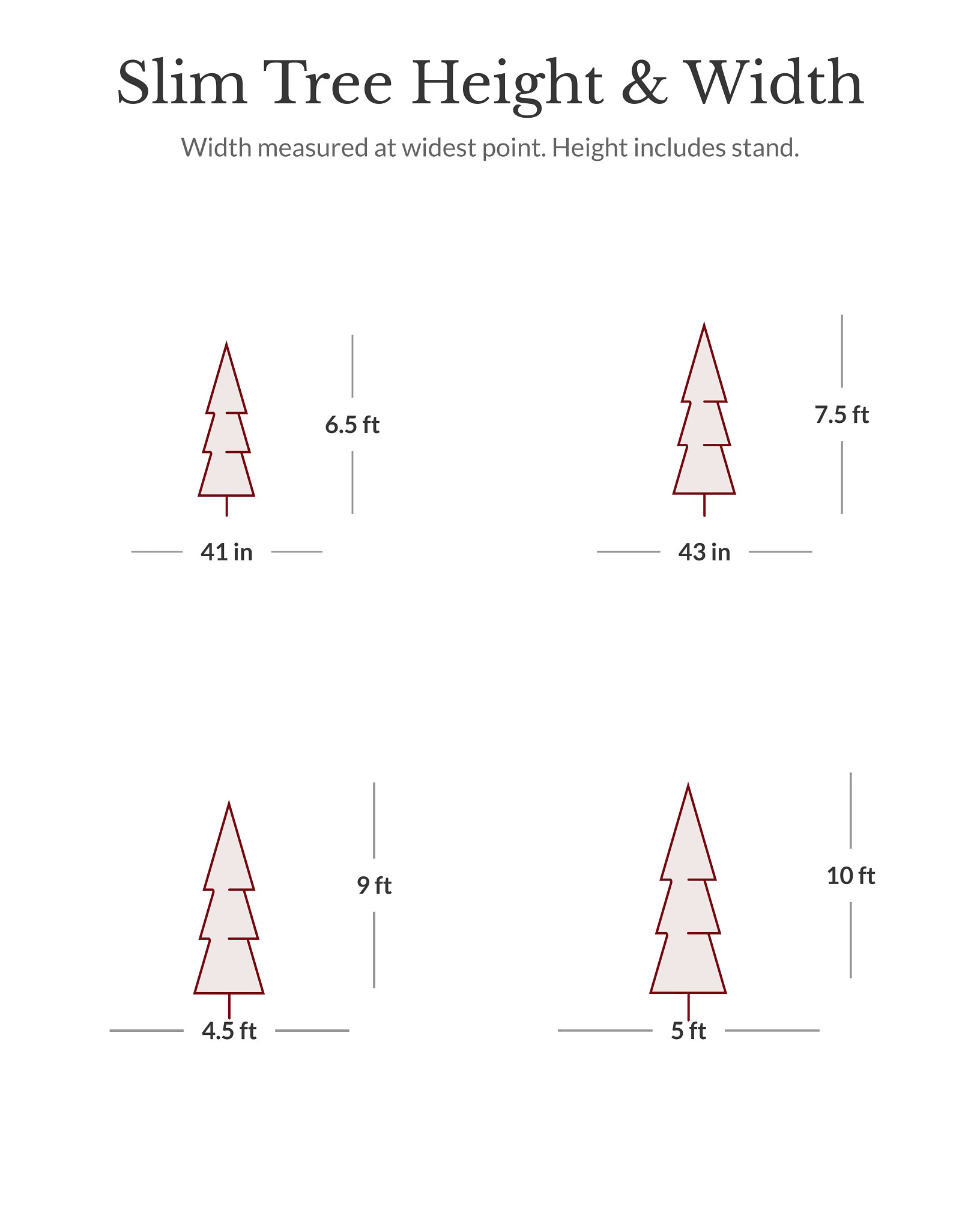 Slim Tree Height & Width

Width measured at widest point. Height includes stand.

6.5 ft

41 in

7.5 ft

43 in

9 ft

4.5 ft

10 ft

5 ft