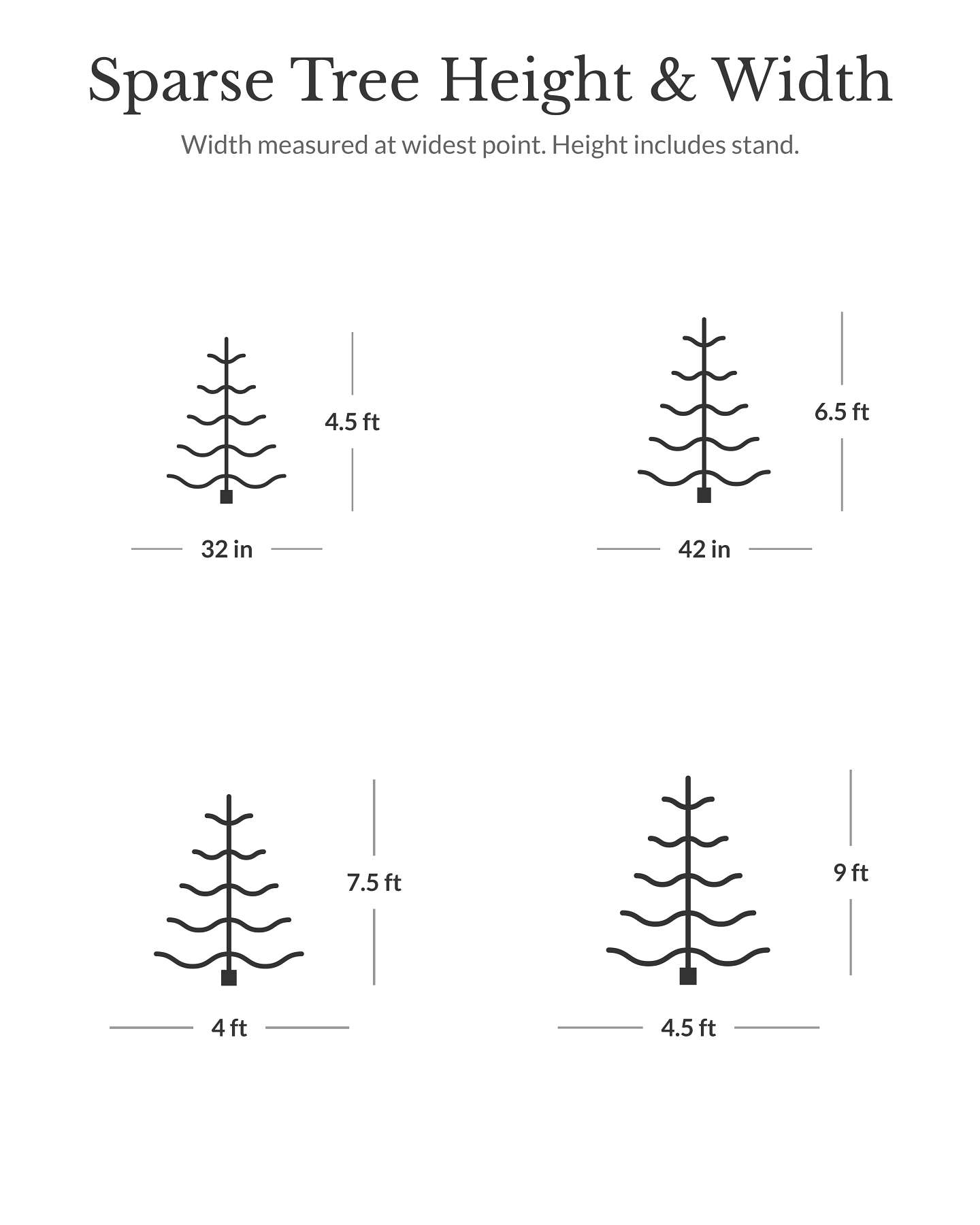 Sparse Tree Height & Width

Width measured at widest point. Height includes stand.

4.5 ft

32 in

6.5 ft

42 in

7.5 ft

4 ft

9 ft

4.5 ft