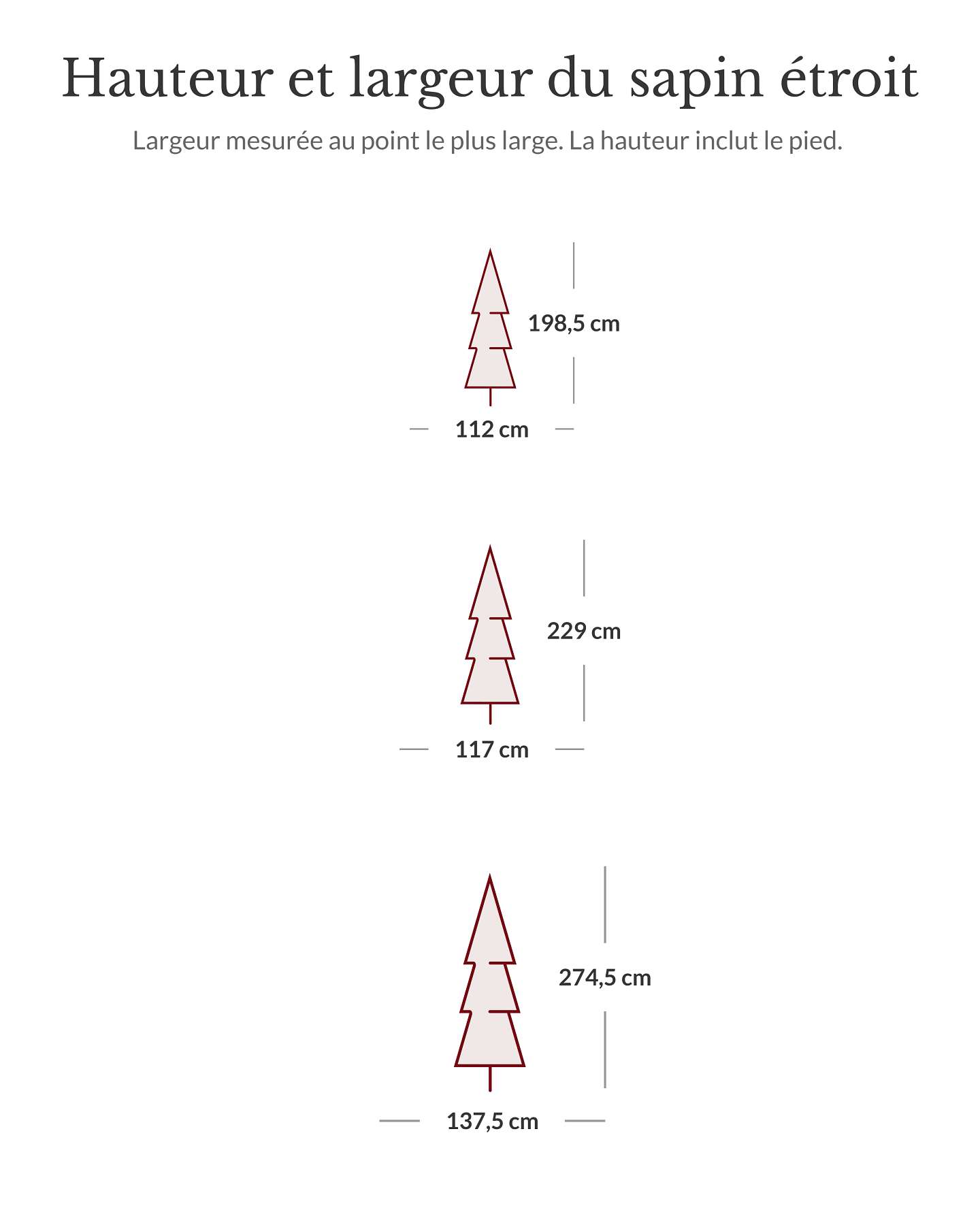 Hauteur et largeur du sapin étroit

Largeur mesurée au point le plus large. La hauteur inclut le pied.

198,5 cm

112 cm

229 cm

117 cm

274,5 cm

137,5 cm