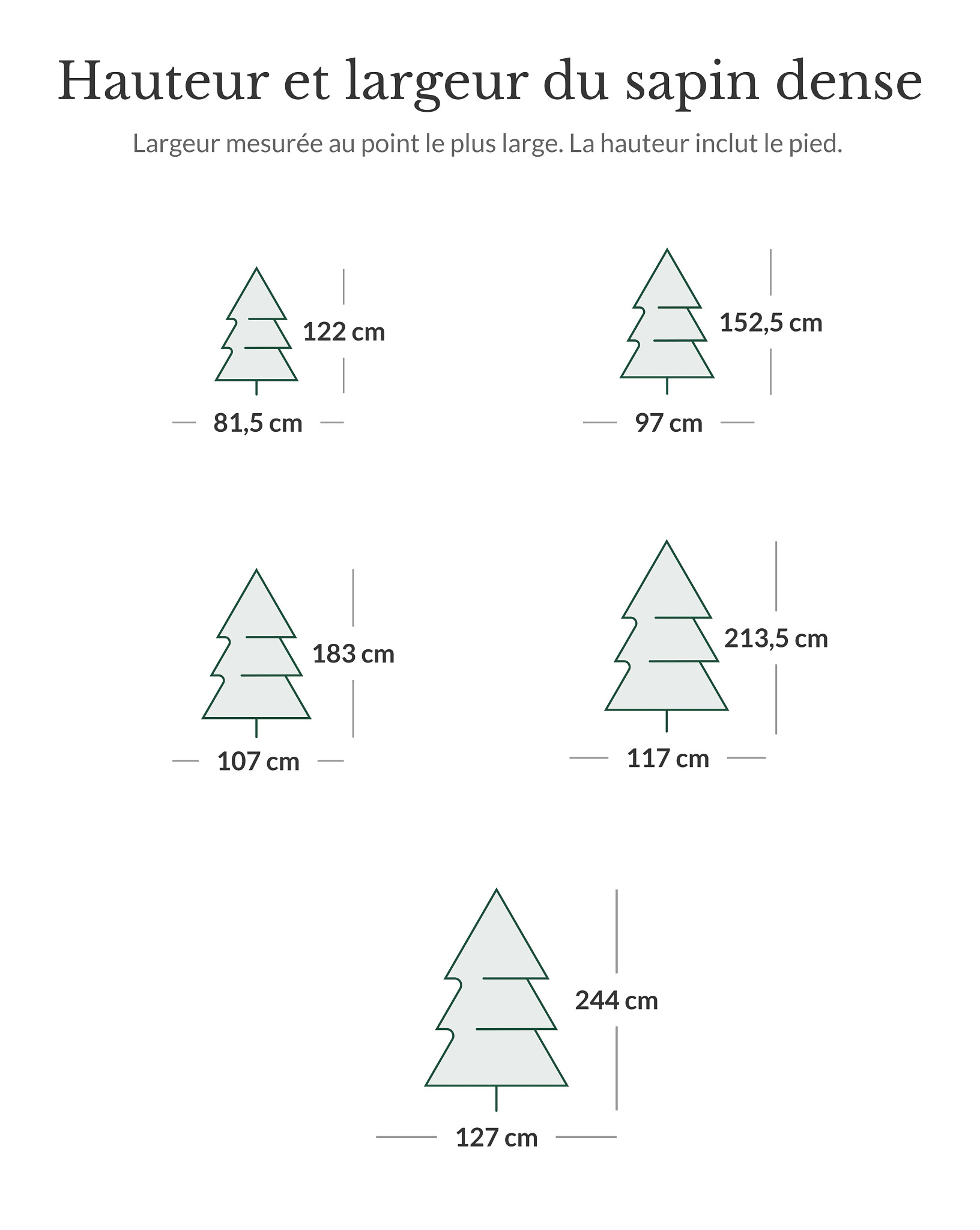 Hauteur et largeur du sapin dense

Largeur mesurée au point le plus large. La hauteur inclut le pied.

122 cm

81,5 cm

152,5 cm

97 cm

183 cm

107 cm

213,5 cm

117 cm

244 cm

127 cm