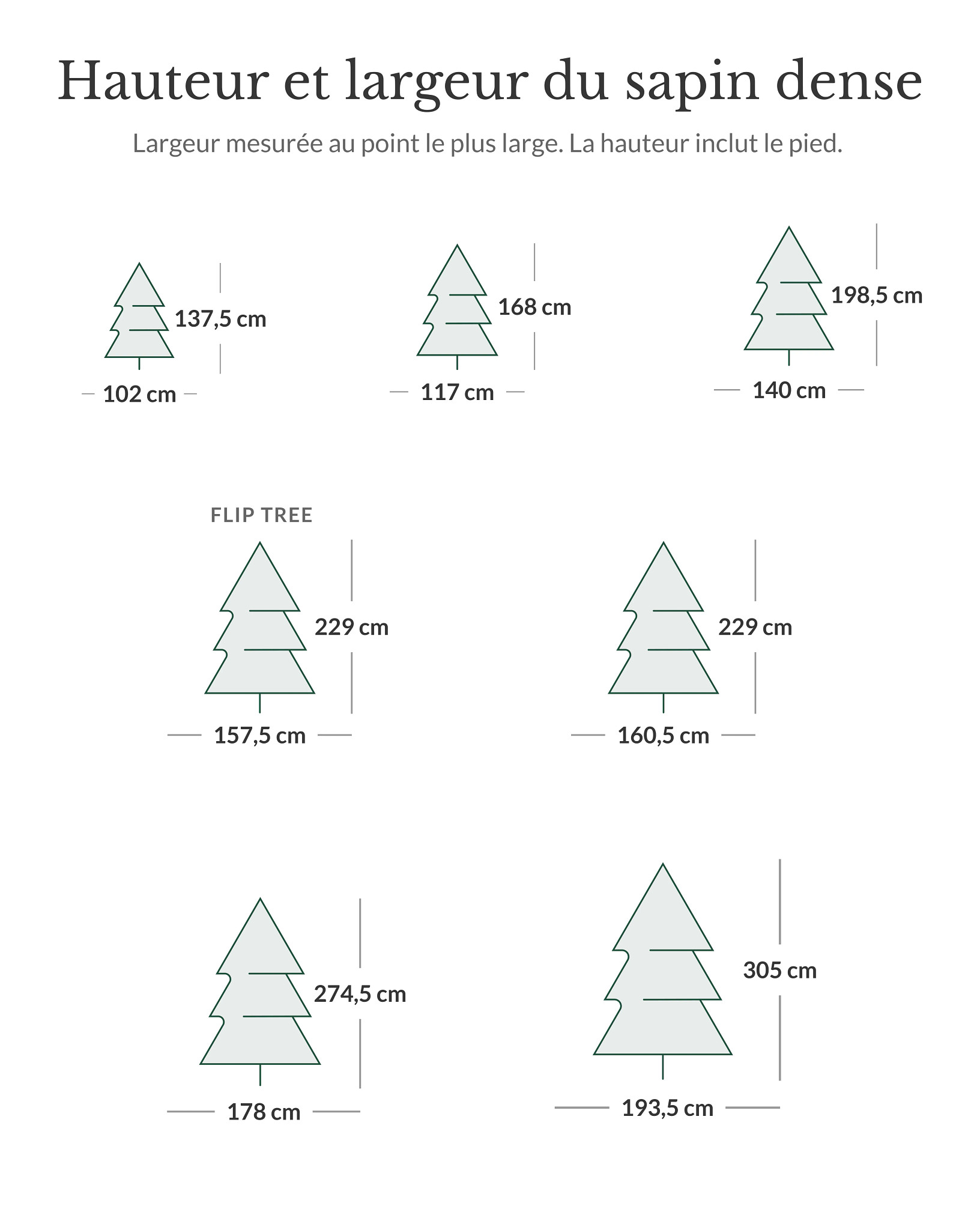 Hauteur et largeur du sapin dense

Largeur mesurée au point le plus large. La hauteur inclut le pied.

137,5 cm
102 cm

168 cm
117 cm

198,5 cm
140 cm

FLIP TREE
229 cm
157,5 cm

229 cm
160,5 cm

274,5 cm
178 cm

305 cm
193,5 cm