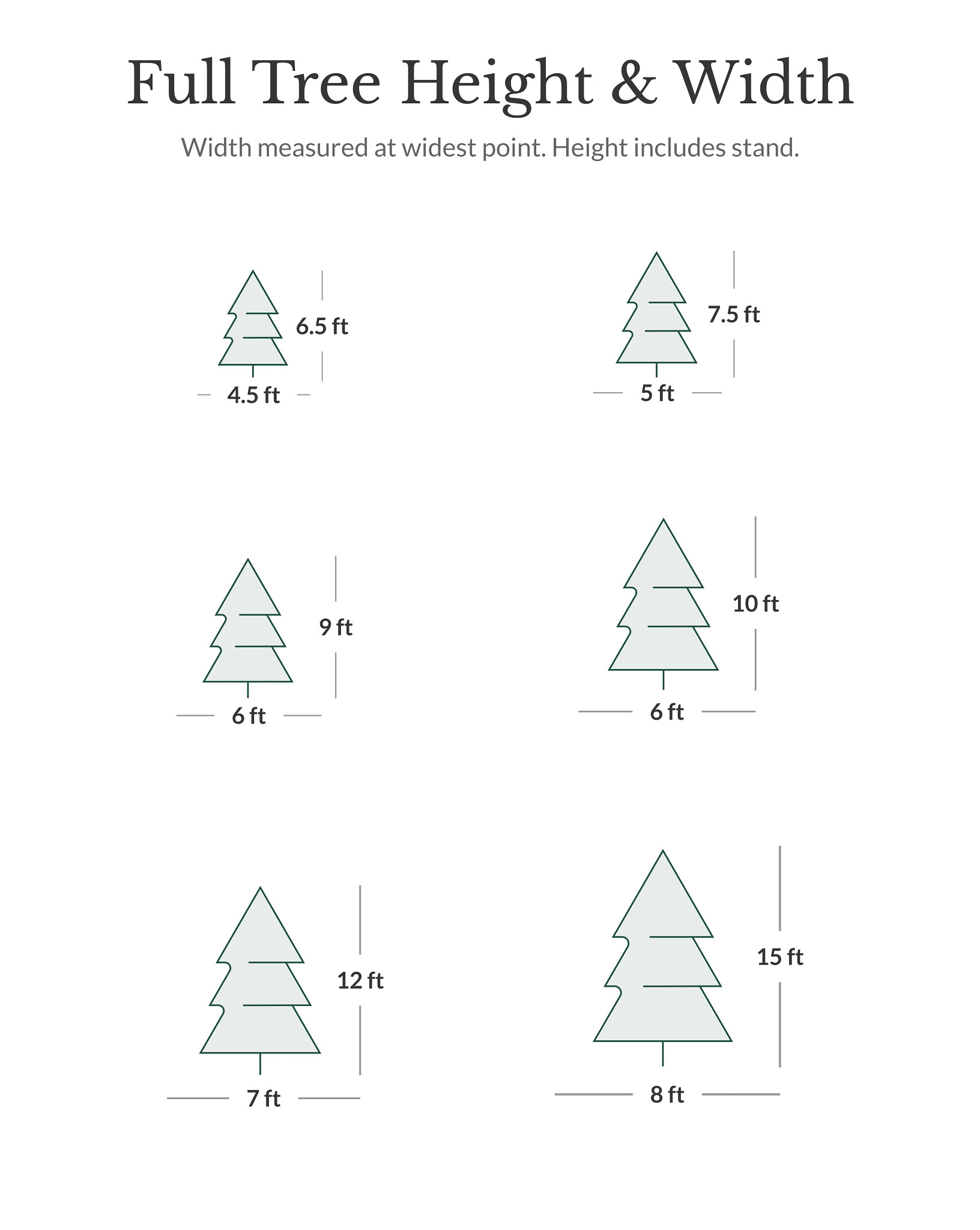 Full Tree Height & Width

Width measured at widest point. Height includes stand.

6.5 ft

4.5 ft

7.5 ft

5 ft

9 ft

6 ft

10 ft

6 ft

12 ft

7 ft

15 ft

8 ft