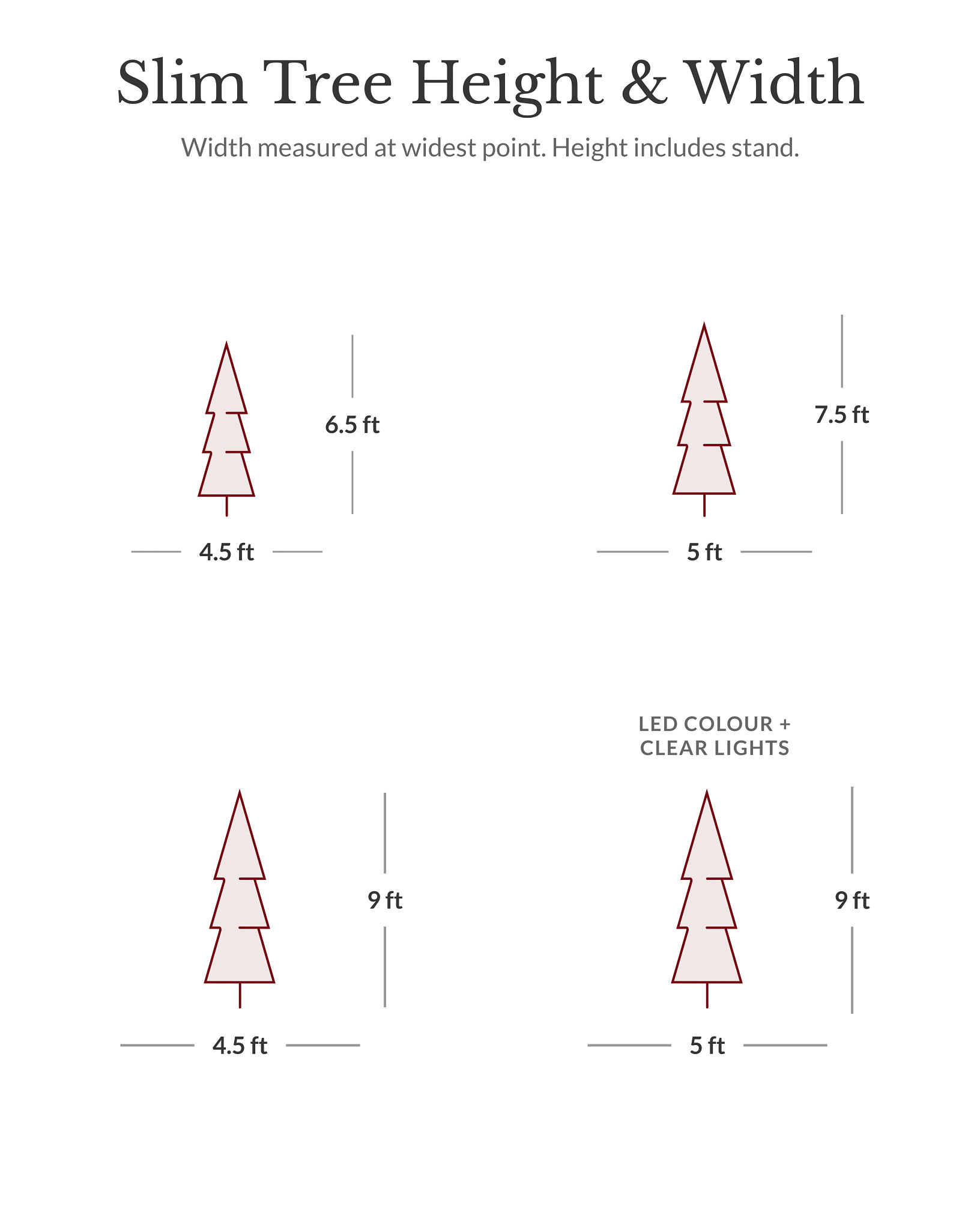 Slim Tree Height & Width

Width measured at widest point. Height includes stand.

6.5 ft

4.5 ft

7.5 ft

5 ft

9 ft

4.5 ft

LED COLOUR + CLEAR LIGHTS

9 ft

5 ft