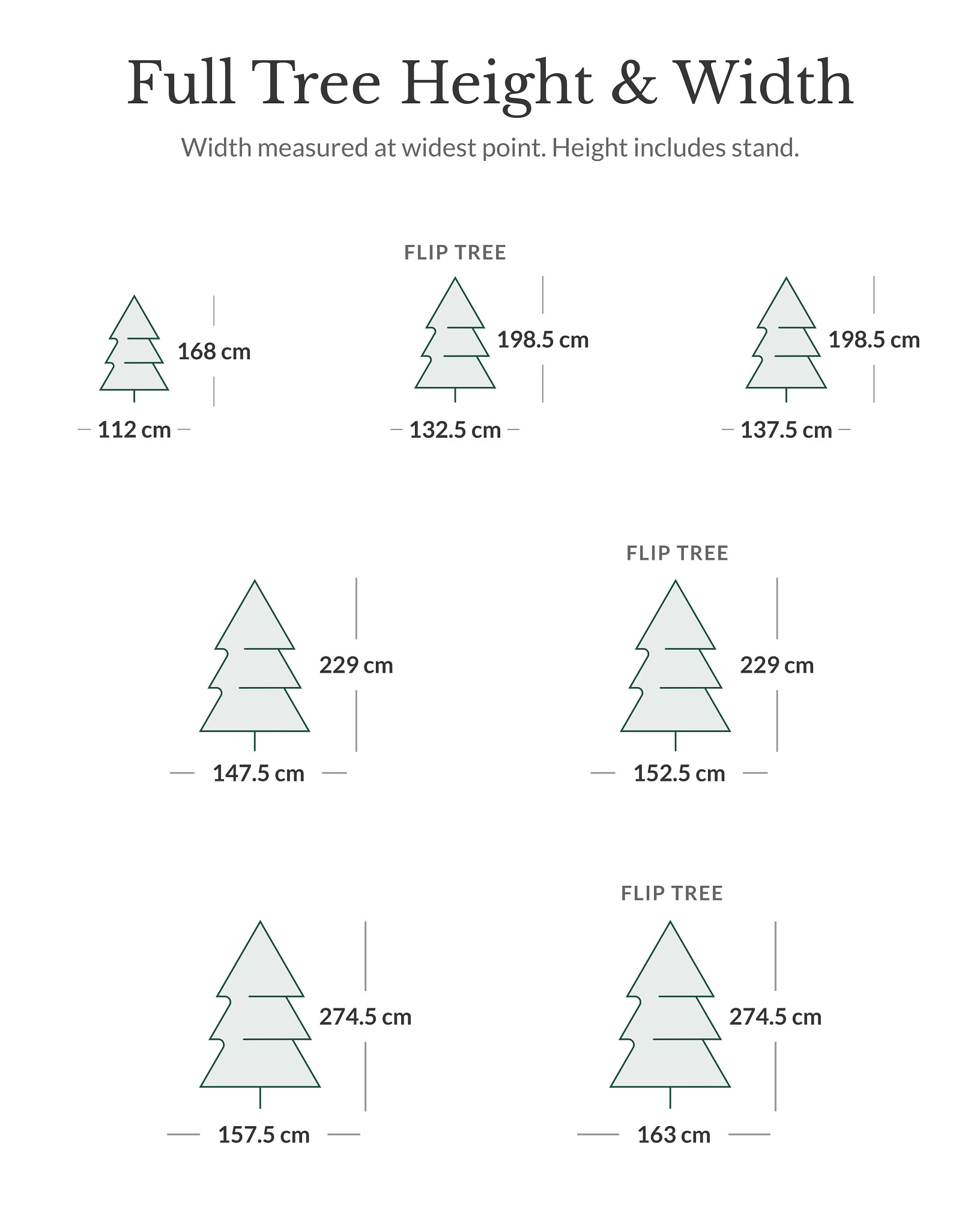 Full Tree Height & Width

Width measured at widest point. Height includes stand.

168 cm

112 cm

FLIP TREE

198.5 cm

132.5 cm

198.5 cm

137.5 cm

229 cm

147.5 cm

FLIP TREE

229 cm

152.5 cm

274.5 cm

157.5 cm

FLIP TREE

274.5 cm

163 cm