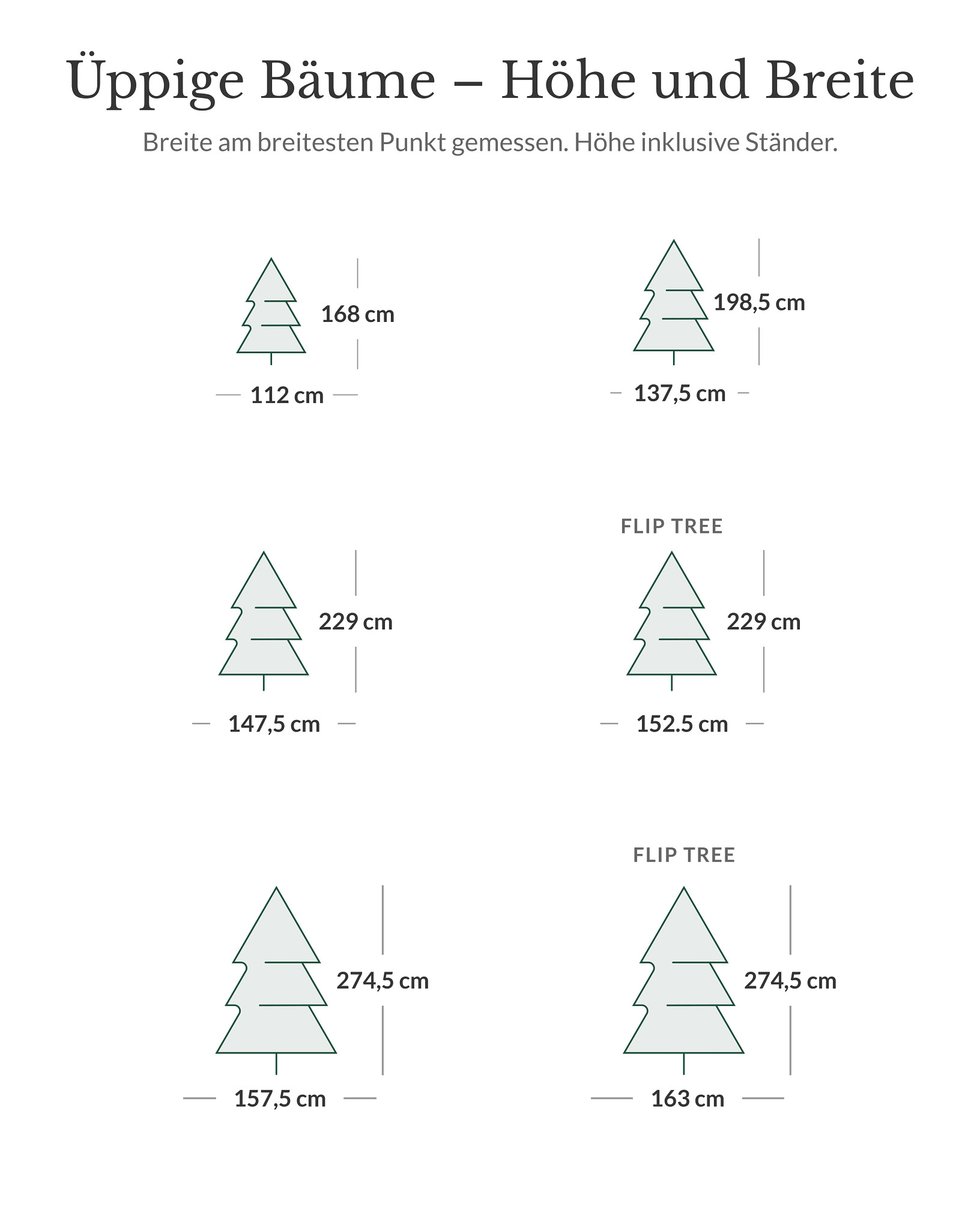 Üppige Bäume – Höhe und Breite

Breite am breitesten Punkt gemessen. Höhe inklusive Ständer.

168 cm

112 cm

198,5 cm

137,5 cm

229 cm

147,5 cm

FLIP TREE

229 cm

152.5 cm

274,5 cm

157,5 cm

FLIP TREE

274,5 cm

163 cm