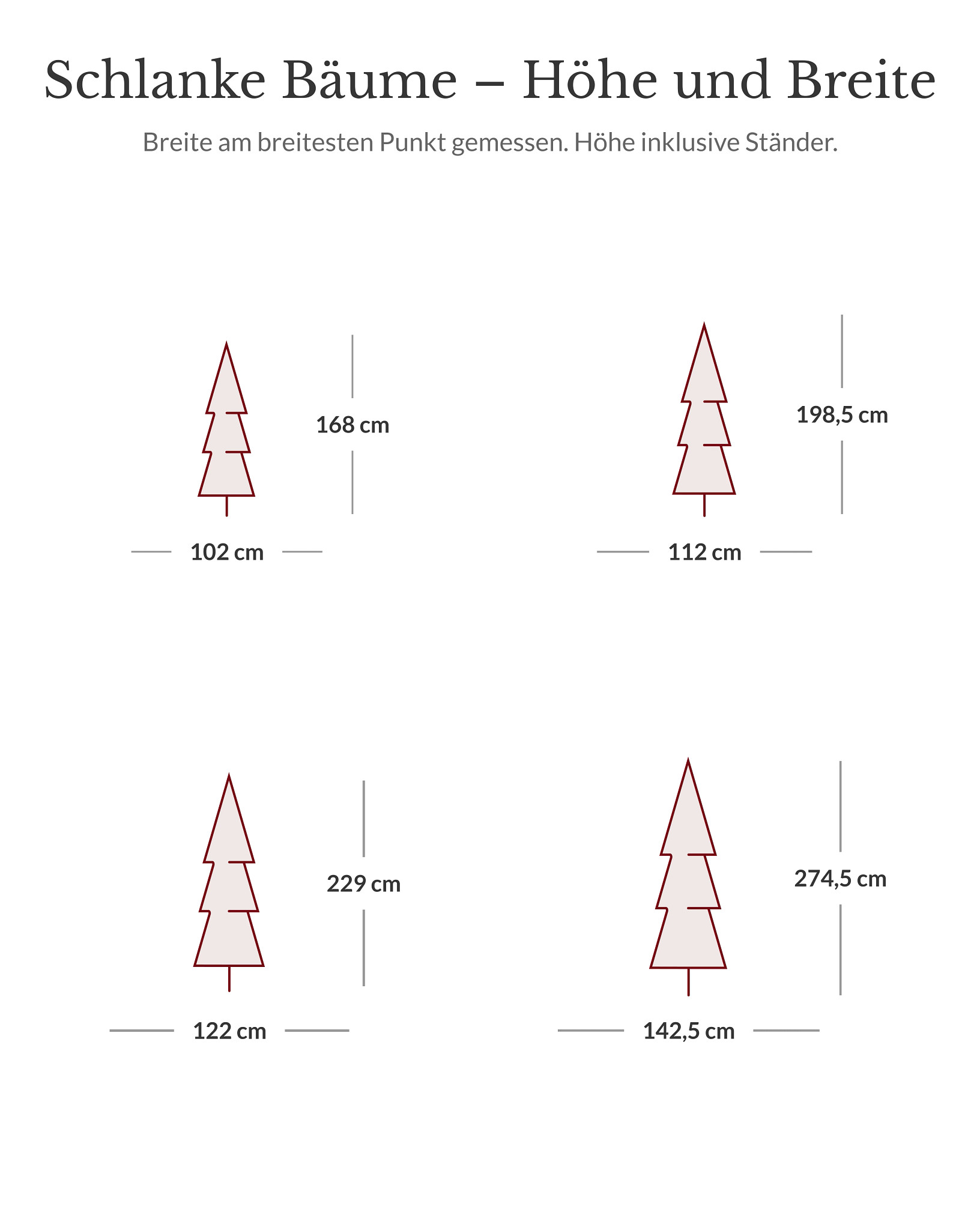 Schlanke Bäume – Höhe und Breite

Breite am breitesten Punkt gemessen. Höhe inklusive Ständer.

168 cm

102 cm

198,5 cm

112 cm

229 cm

122 cm

274,5 cm

142,5 cm