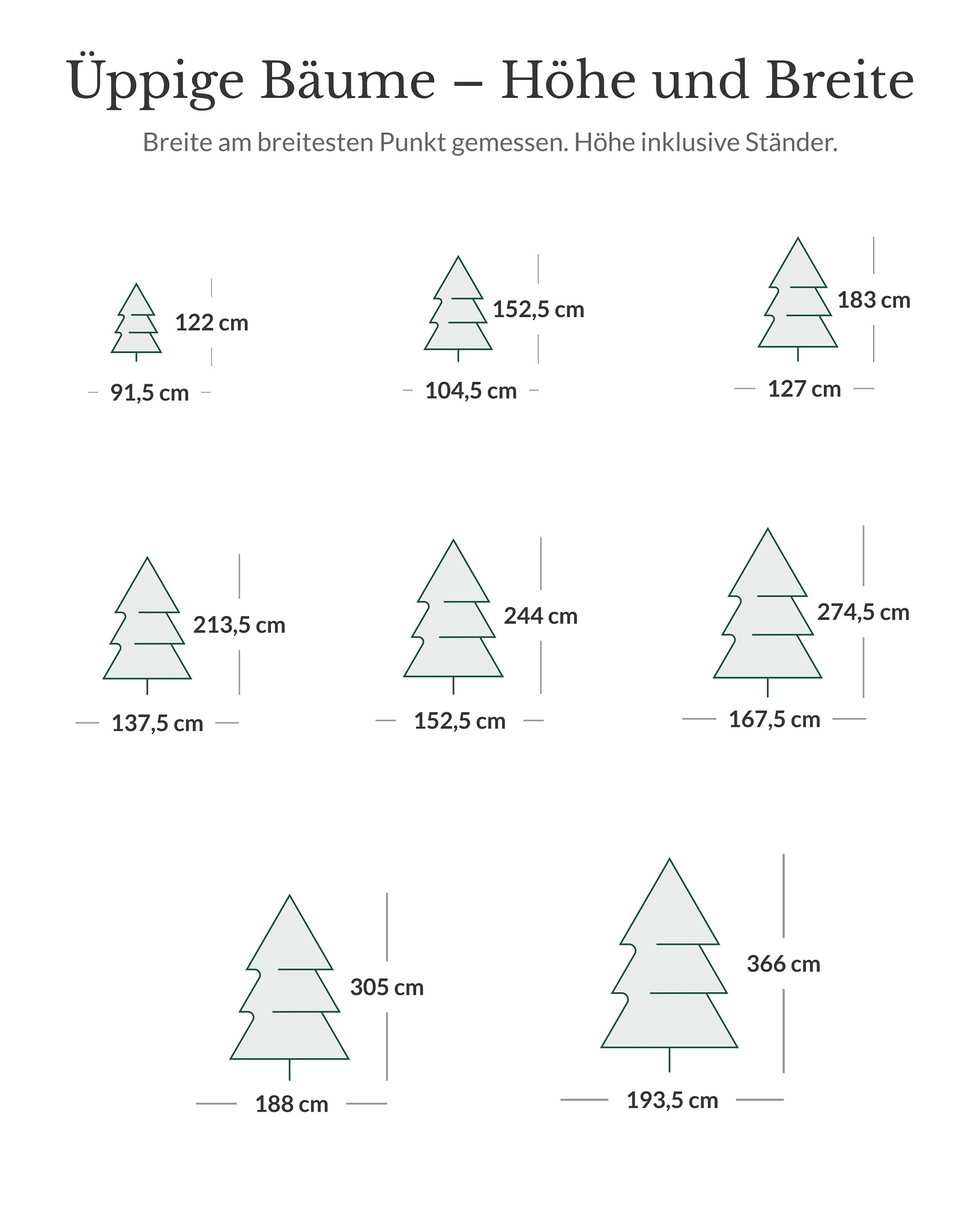 Üppige Bäume – Höhe und Breite

Breite am breitesten Punkt gemessen. Höhe inklusive Ständer.

122 cm

91,5 cm

152,5 cm

104,5 cm

183 cm

127 cm

213,5 cm

137,5 cm

244 cm

152,5 cm

274,5 cm

167,5 cm

305 cm

188 cm

366 cm

193,5 cm