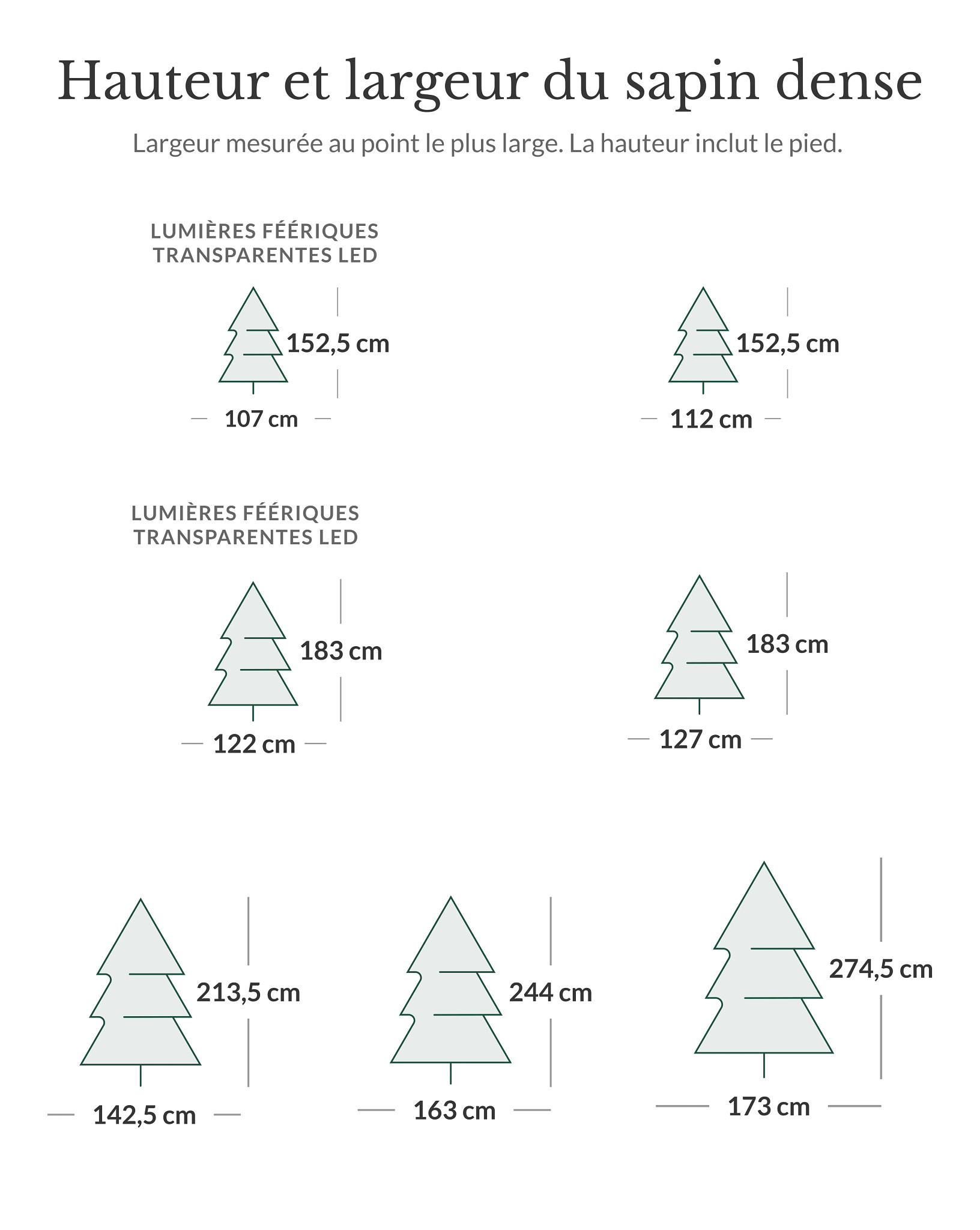 Hauteur et largeur du sapin dense

Largeur mesurée au point le plus large. La hauteur inclut le pied.

LUMIÈRES FÉÉRIQUES TRANSPARENTES LED

152,5 cm

107 cm

152,5 cm

112 cm

LUMIÈRES FÉÉRIQUES TRANSPARENTES LED

183 cm

122 cm

183 cm

127 cm

213,5 cm

142,5 cm

244 cm

163 cm

274,5 cm

173 cm