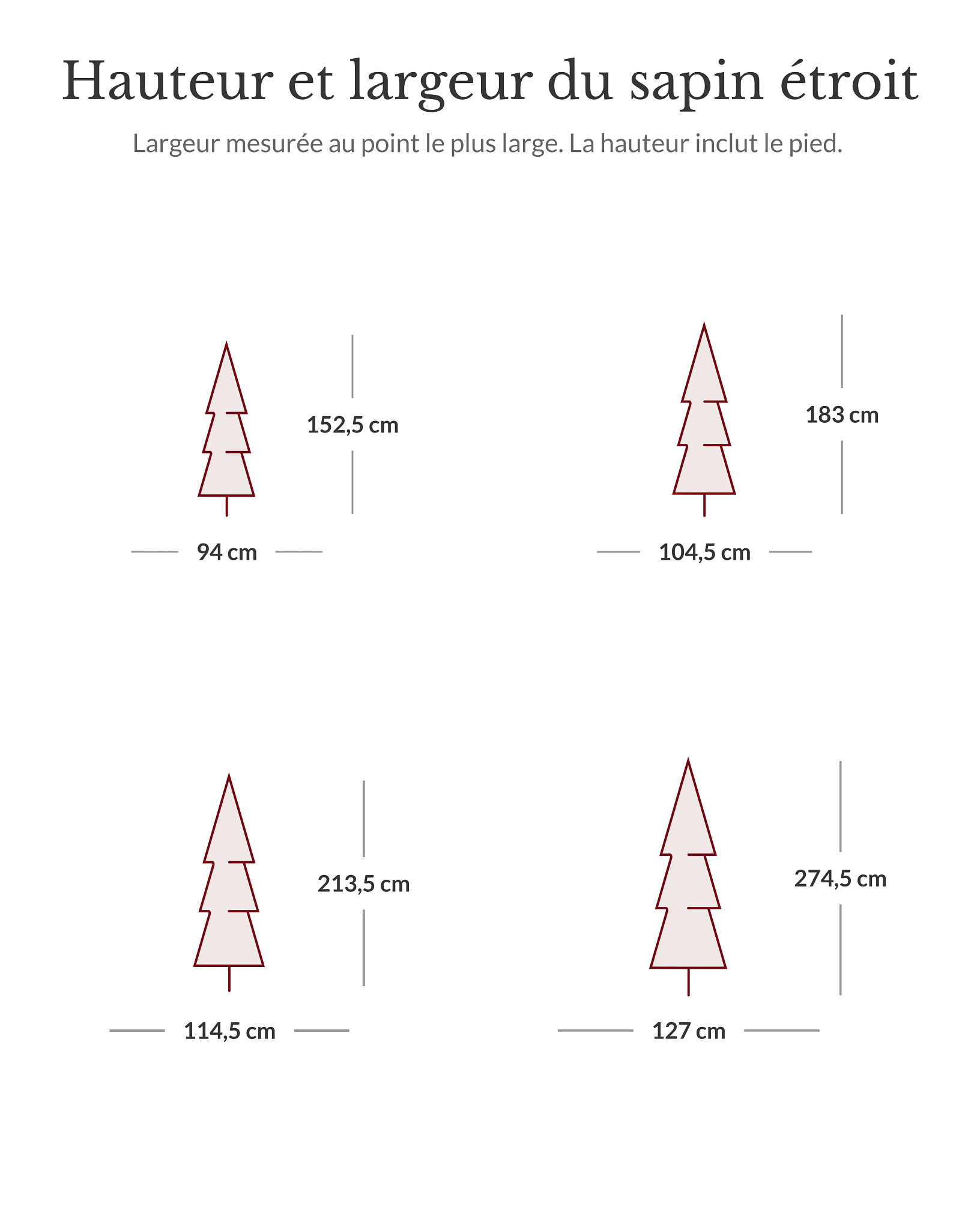 Hauteur et largeur du sapin étroit

Largeur mesurée au point le plus large. La hauteur inclut le pied.

152,5 cm

94 cm

183 cm

104,5 cm

213,5 cm

114,5 cm

274,5 cm

127 cm