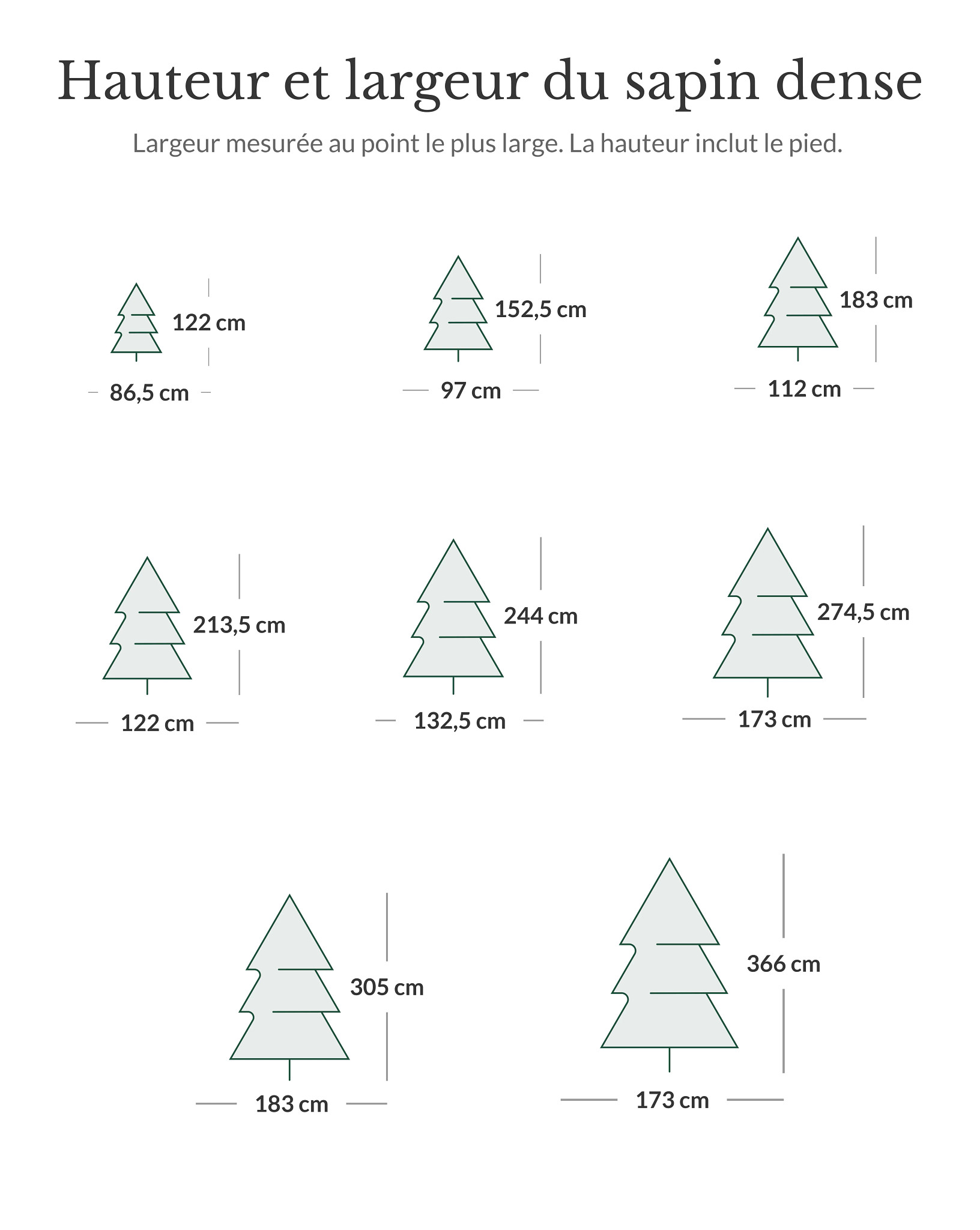 Hauteur et largeur du sapin dense

Largeur mesurée au point le plus large. La hauteur inclut le pied.

122 cm
86,5 cm

152,5 cm
97 cm

183 cm
112 cm

213,5 cm
122 cm

244 cm
132,5 cm

274,5 cm
173 cm

305 cm
183 cm

366 cm
173 cm