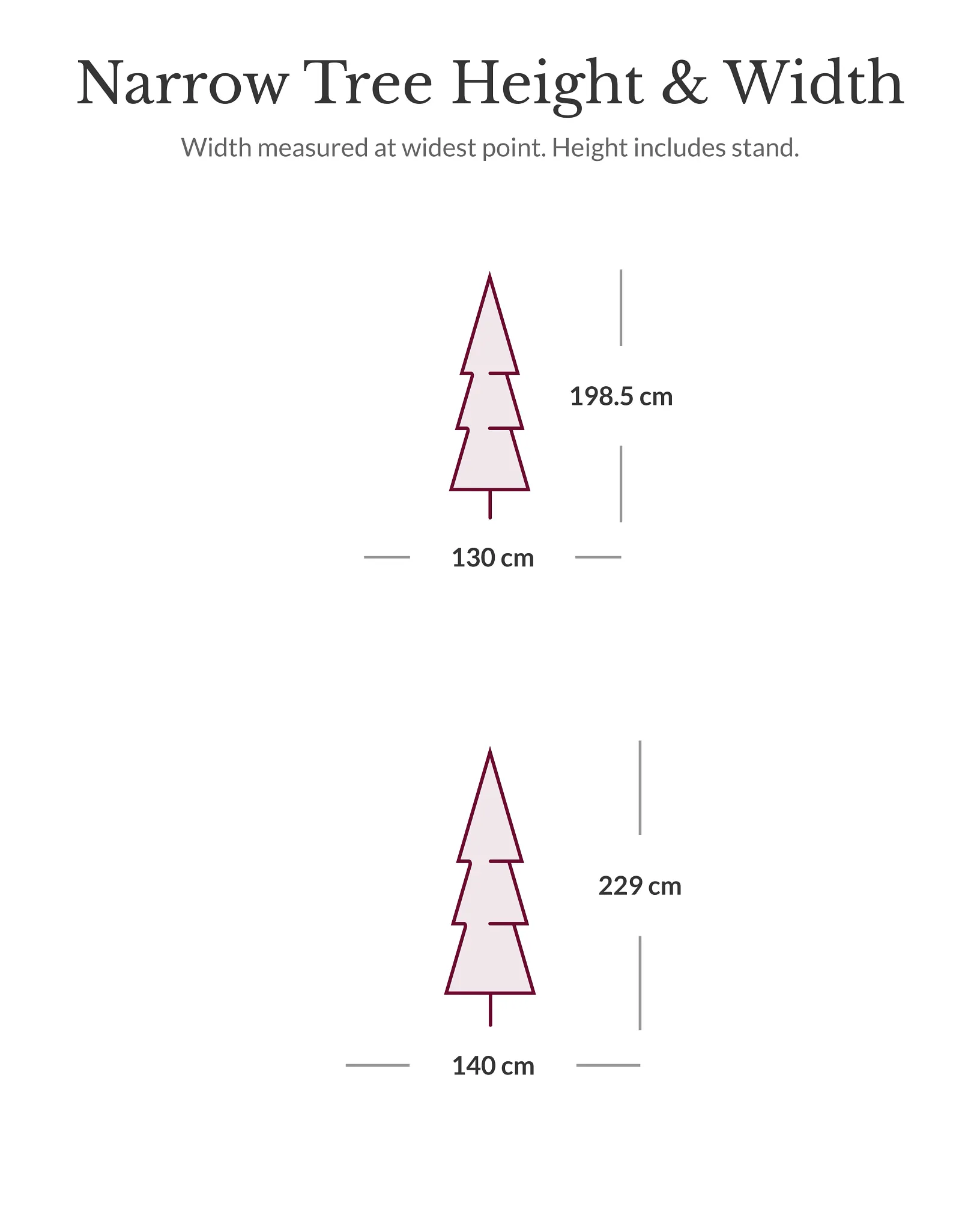 Narrow Tree Height & Width

Width measured at widest point. Height includes stand.

198.5 cm

130 cm

229 cm

140 cm