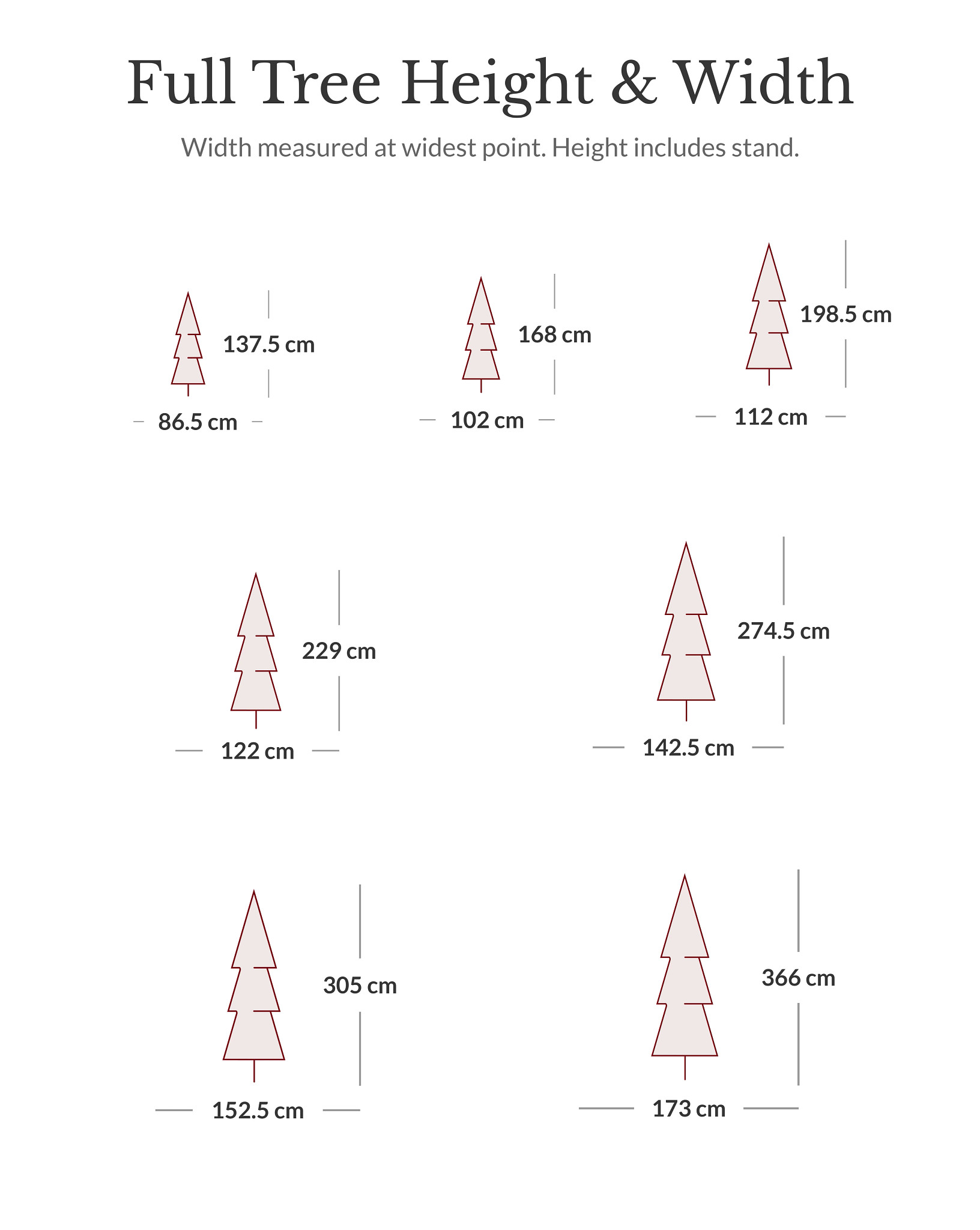 Full Tree Height & Width

Width measured at widest point. Height includes stand.

137.5 cm

86.5 cm

168 cm

102 cm

198.5 cm

112 cm

229 cm

122 cm

274.5 cm

142.5 cm

305 cm

152.5 cm

366 cm

173 cm