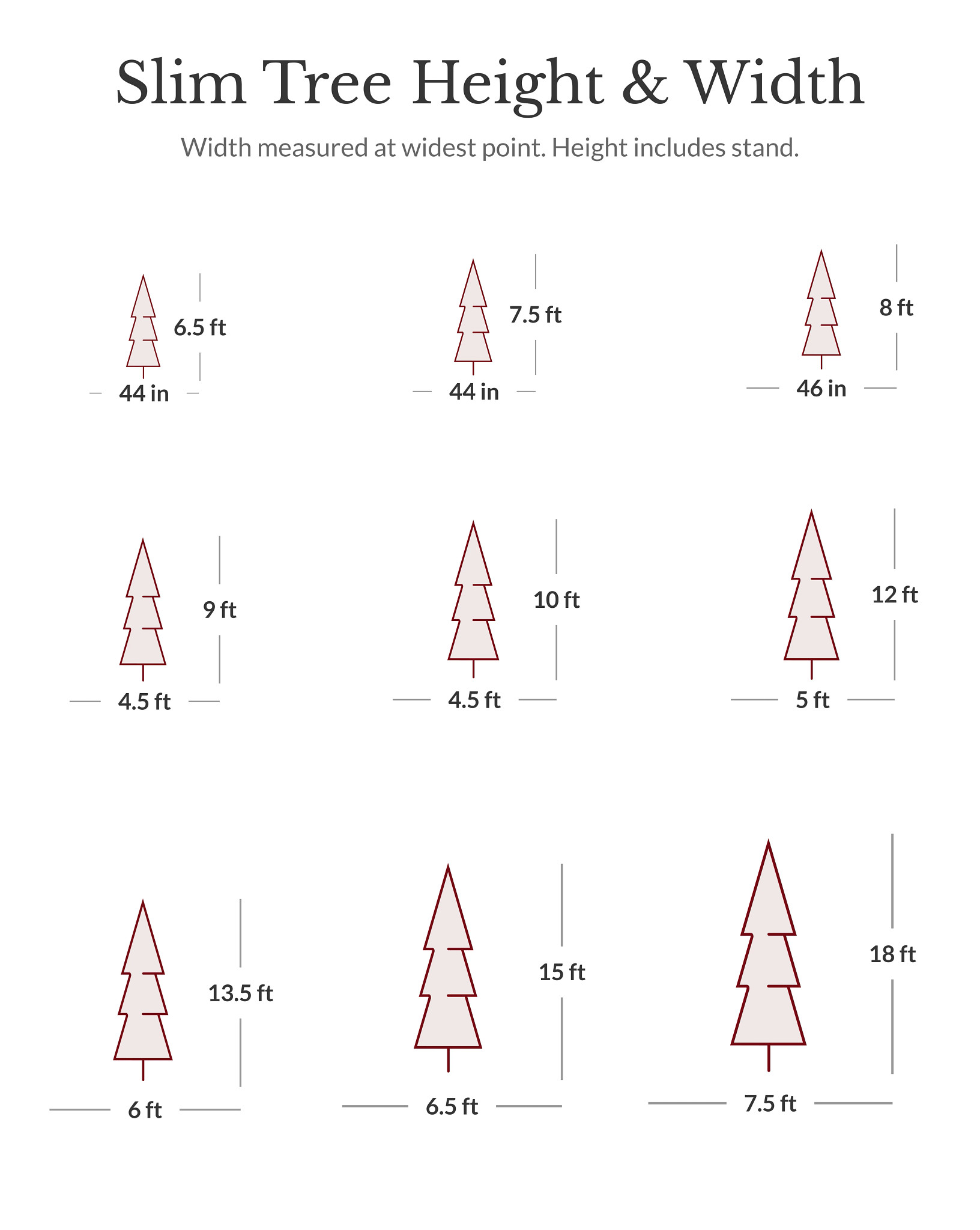 Slim Tree Height & Width

Width measured at widest point. Height includes stand.

6.5 ft
44 in

7.5 ft
44 in

8 ft
46 in

9 ft
4.5 ft

10 ft
4.5 ft

12 ft
5 ft

13.5 ft
6 ft

15 ft
6.5 ft

18 ft
7.5 ft