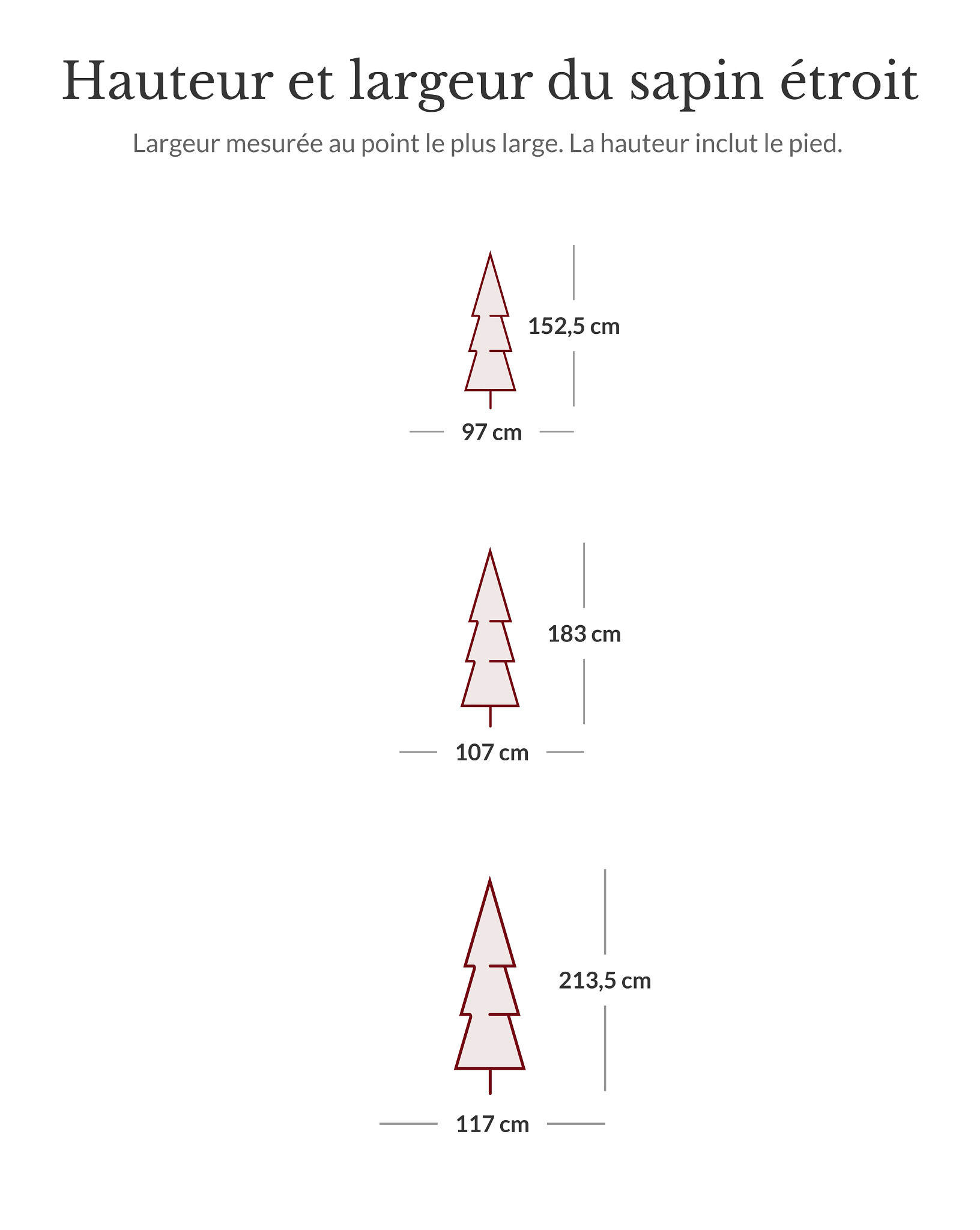 Hauteur et largeur du sapin étroit

Largeur mesurée au point le plus large. La hauteur inclut le pied.

152,5 cm

97 cm

183 cm

107 cm

213,5 cm

117 cm