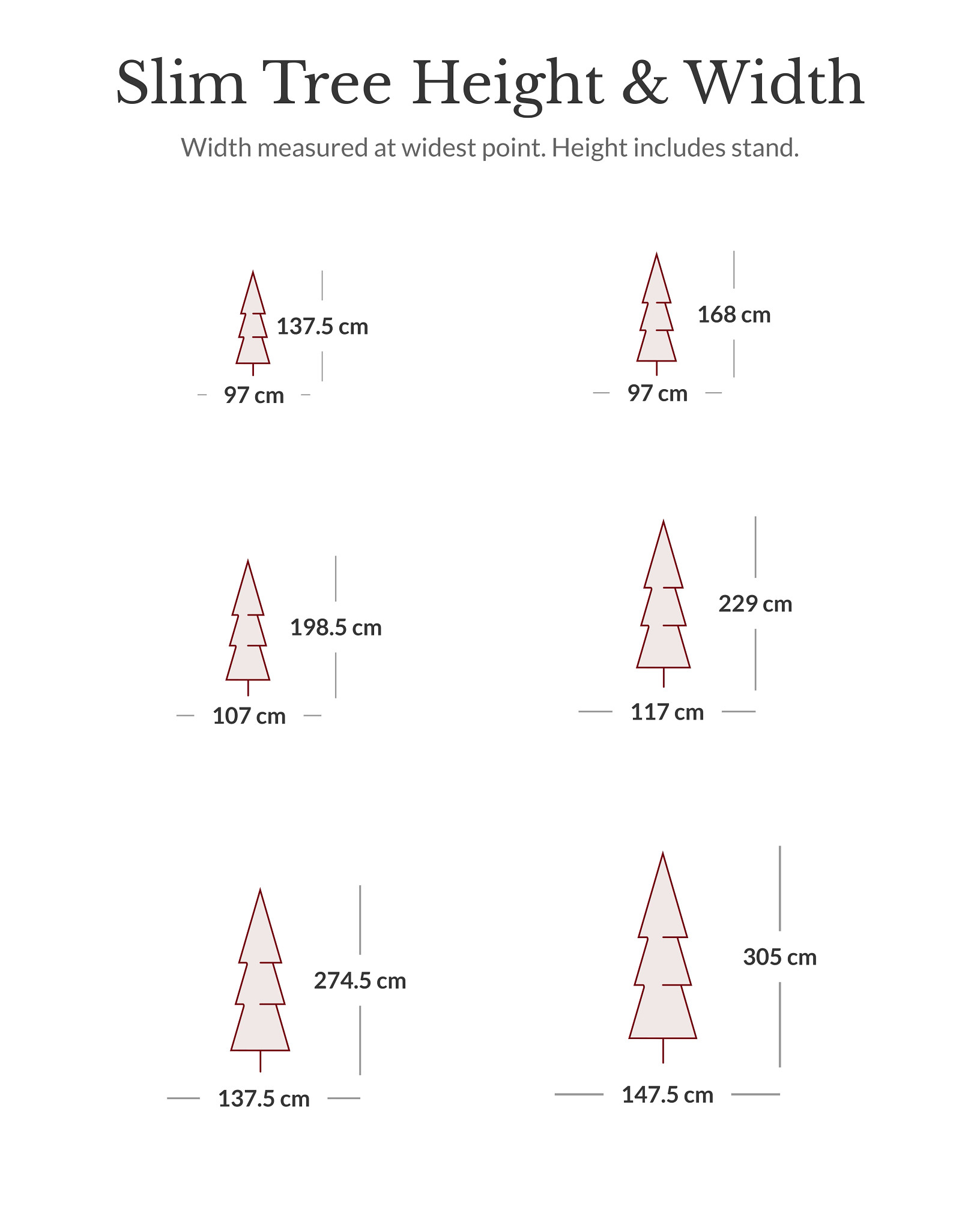 Slim Tree Height & Width

Width measured at widest point. Height includes stand.

137.5 cm

97 cm

168 cm

97 cm

198.5 cm

107 cm

229 cm

117 cm

274.5 cm

137.5 cm

305 cm

147.5 cm